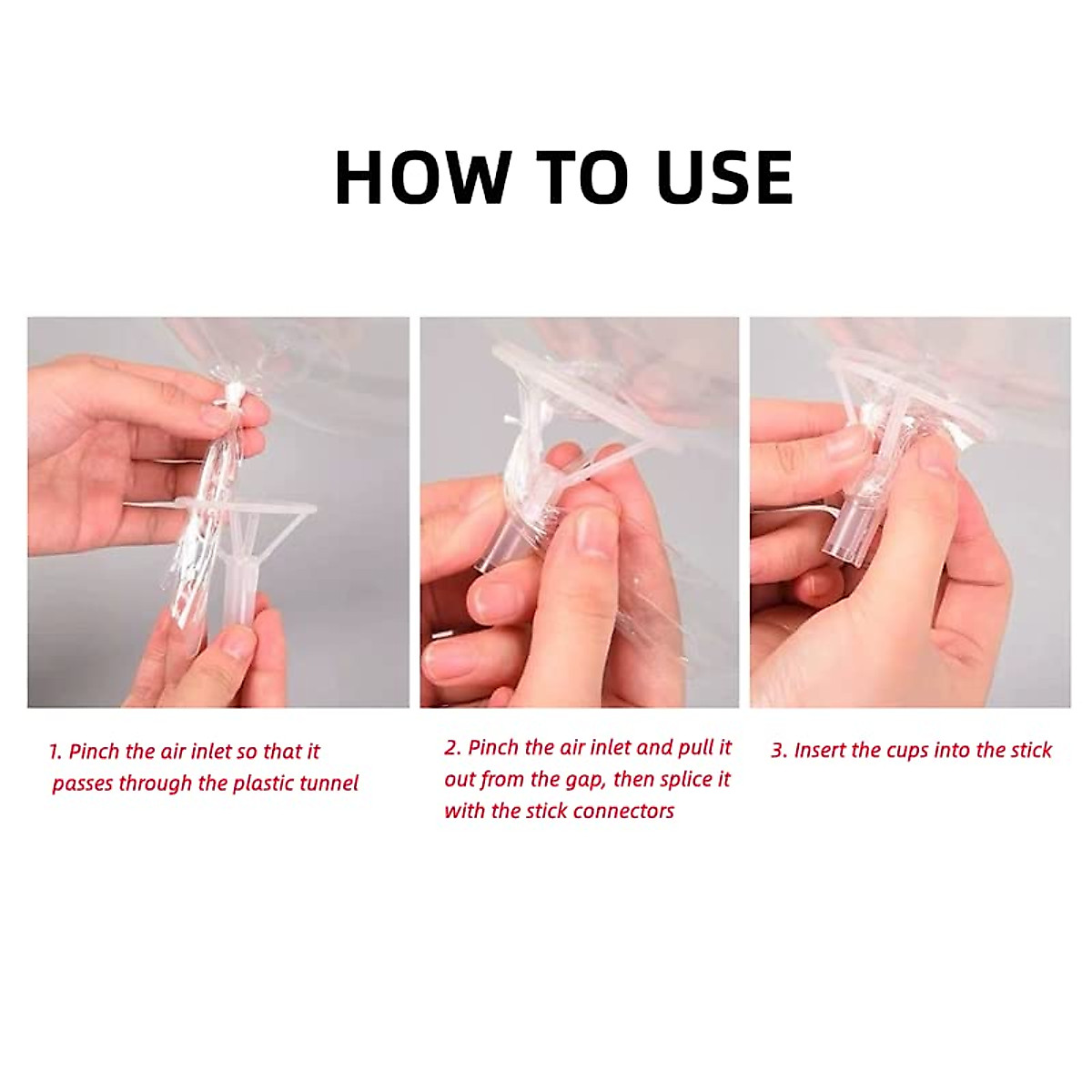 HOW TO USE

1. Pinch the air inlet so that it passes through the plastic tunnel

2. Pinch the air inlet and pull it out from the gap, then splice it with the stick connectors

3. Insert the cups into the stick