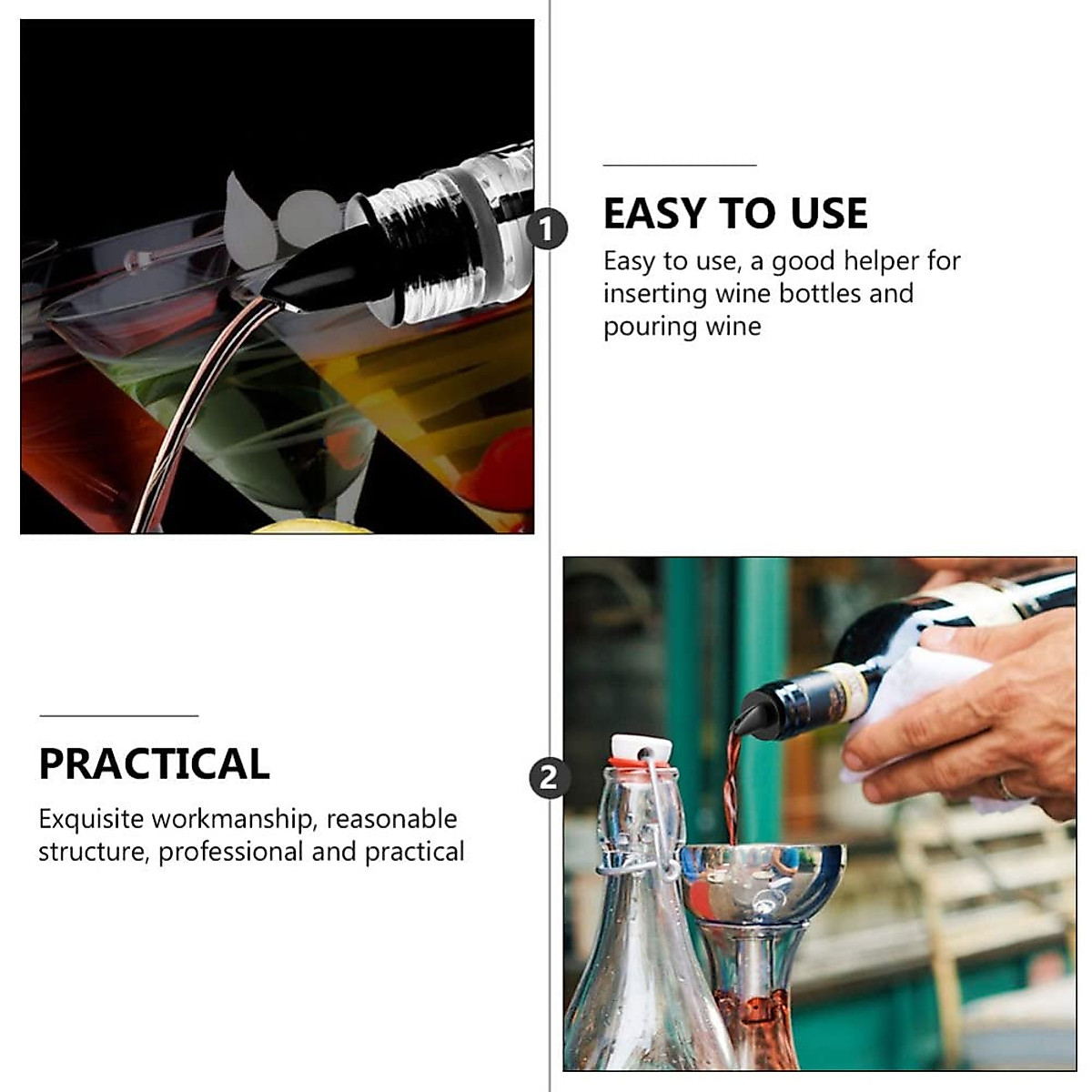 1

EASY TO USE

Easy to use, a good helper for inserting wine bottles and pouring wine

PRACTICAL

Exquisite workmanship, reasonable structure, professional and practical

2