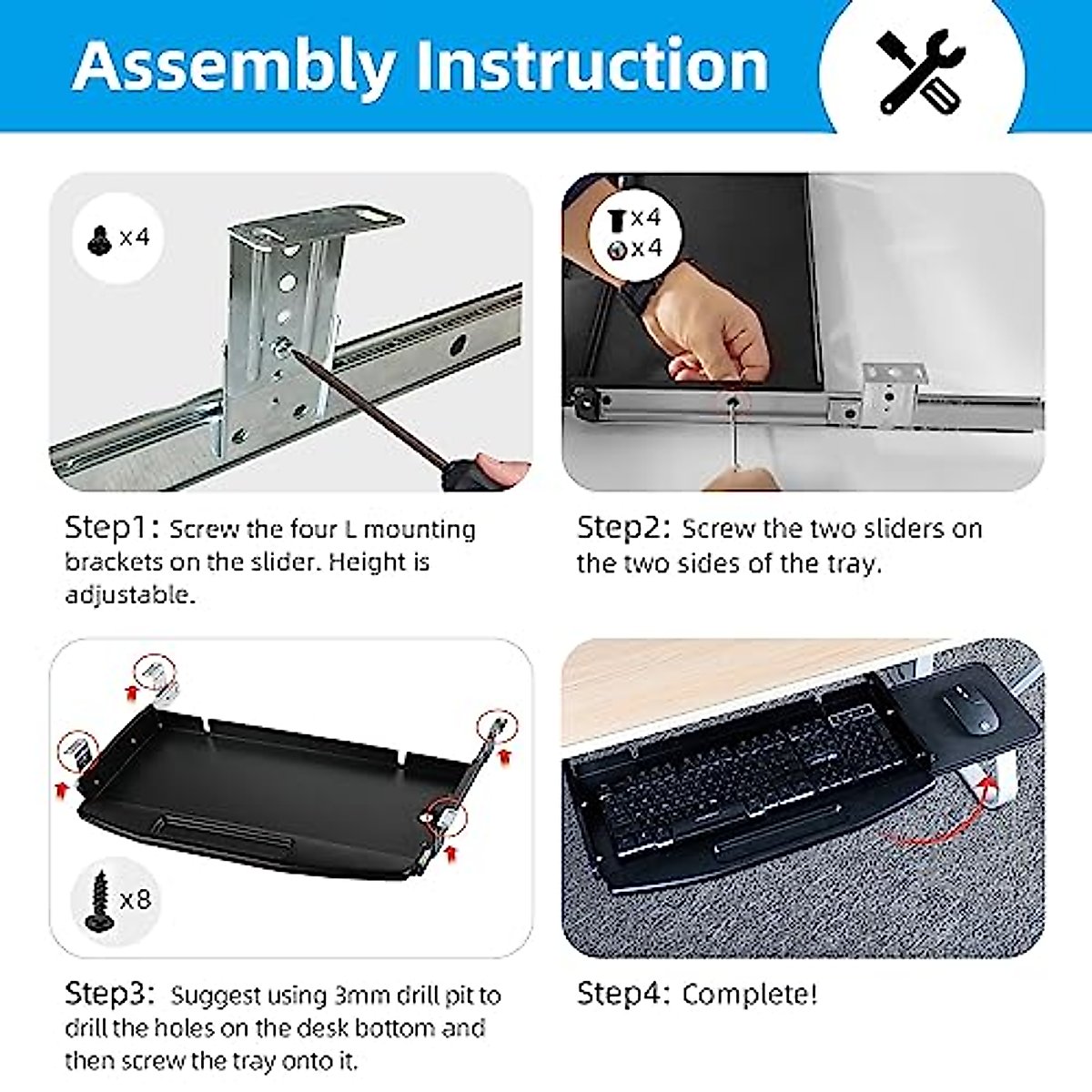 Assembly Instruction

x4

Step1: Screw the four L mounting brackets on the slider. Height is adjustable.

x4
x4

Step2: Screw the two sliders on the two sides of the tray.

x8

Step3: Suggest using 3mm drill pit to drill the holes on the desk bottom and then screw the tray onto it.

Step4: Complete!