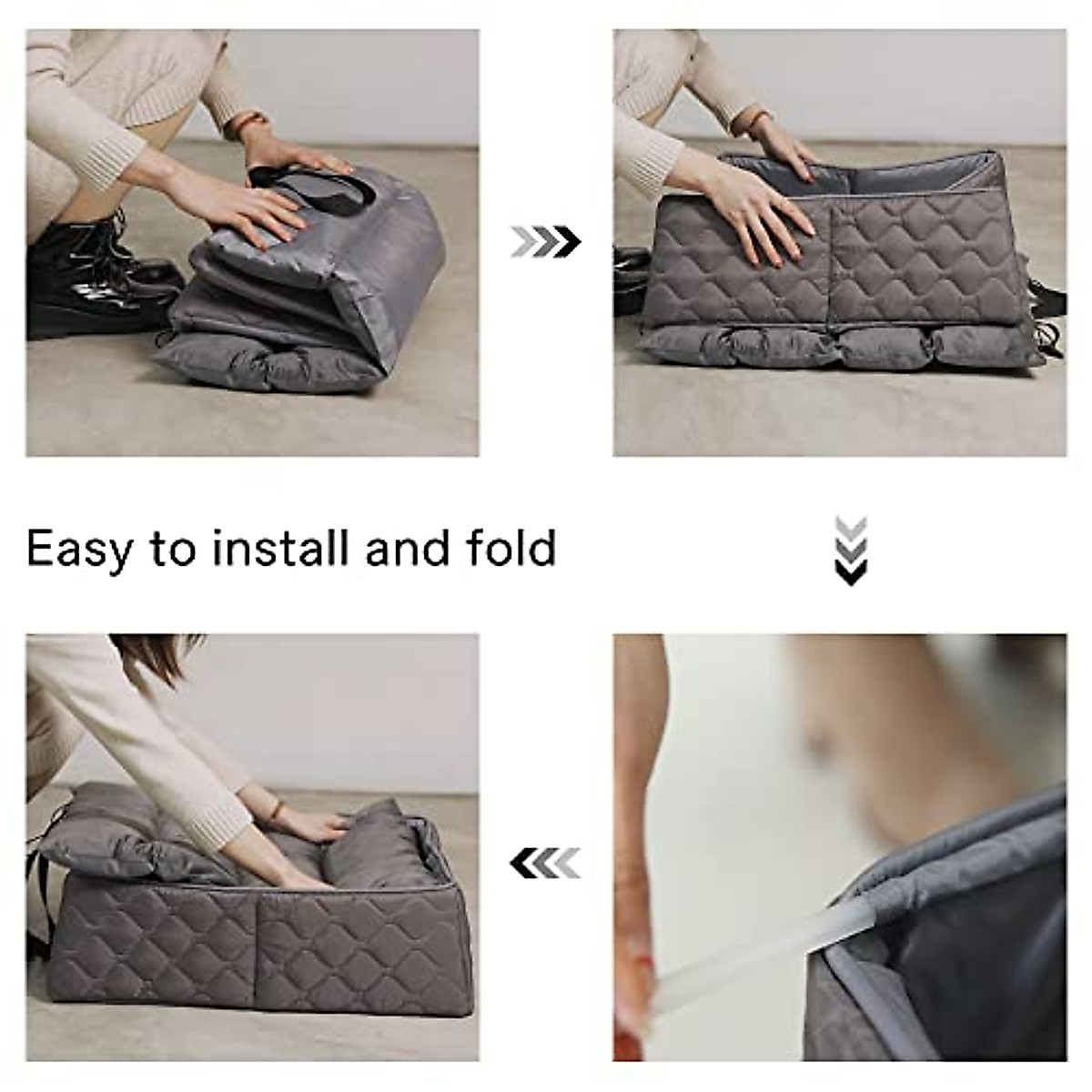 Easy to install and fold