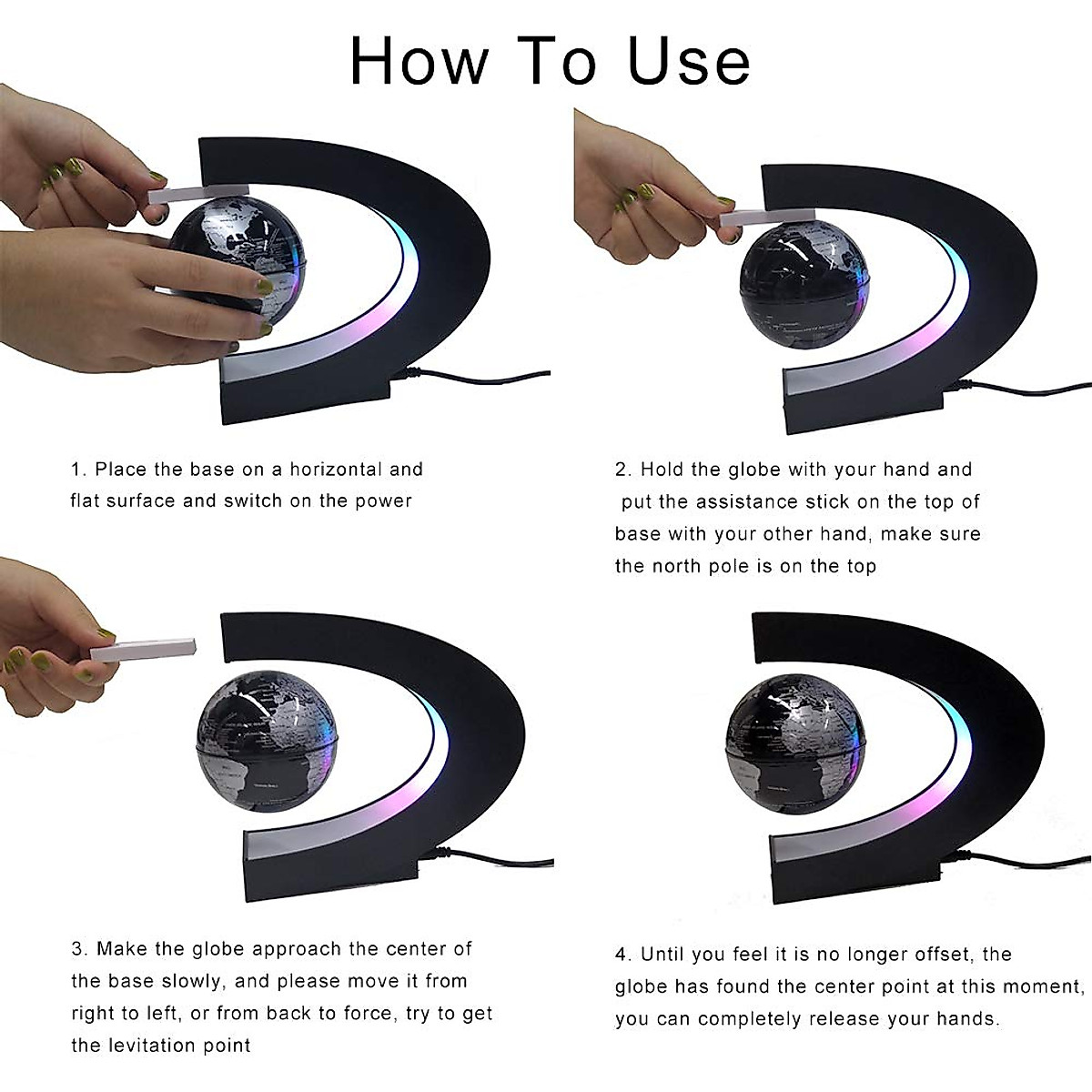 How To Use

1. Place the base on a horizontal and flat surface and switch on the power

2. Hold the globe with your hand and put the assistance stick on the top of base with your other hand, make sure the north pole is on the top

3. Make the globe approach the center of the base slowly, and please move it from right to left, or from back to force, try to get the levitation point

4. Until you feel it is no longer offset, the globe has found the center point at this moment, you can completely release your hands.