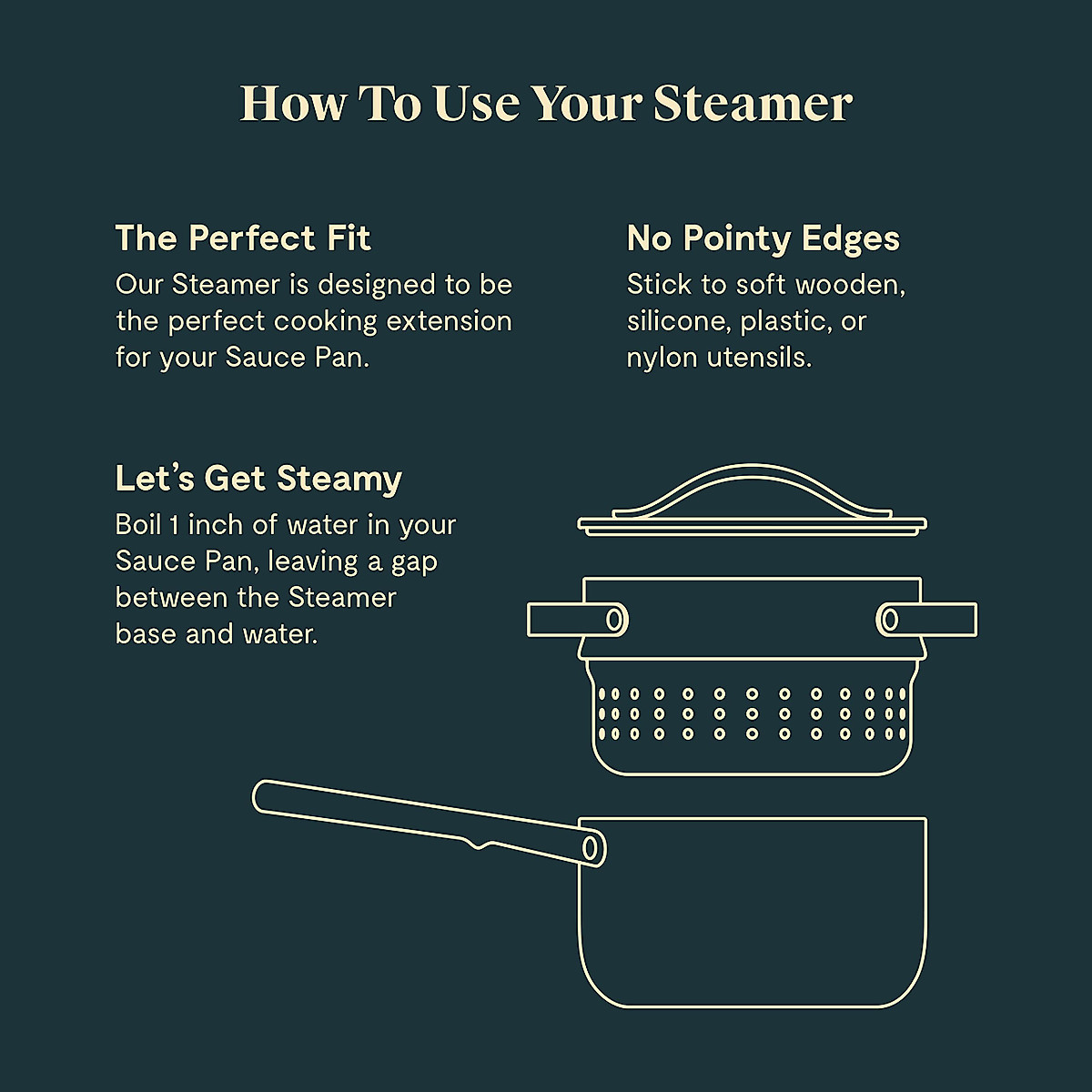 How To Use Your Steamer

The Perfect Fit
Our Steamer is designed to be the perfect cooking extension for your Sauce Pan.

No Pointy Edges
Stick to soft wooden, silicone, plastic, or nylon utensils.

Let's Get Steamy
Boil 1 inch of water in your Sauce Pan, leaving a gap between the Steamer base and water.