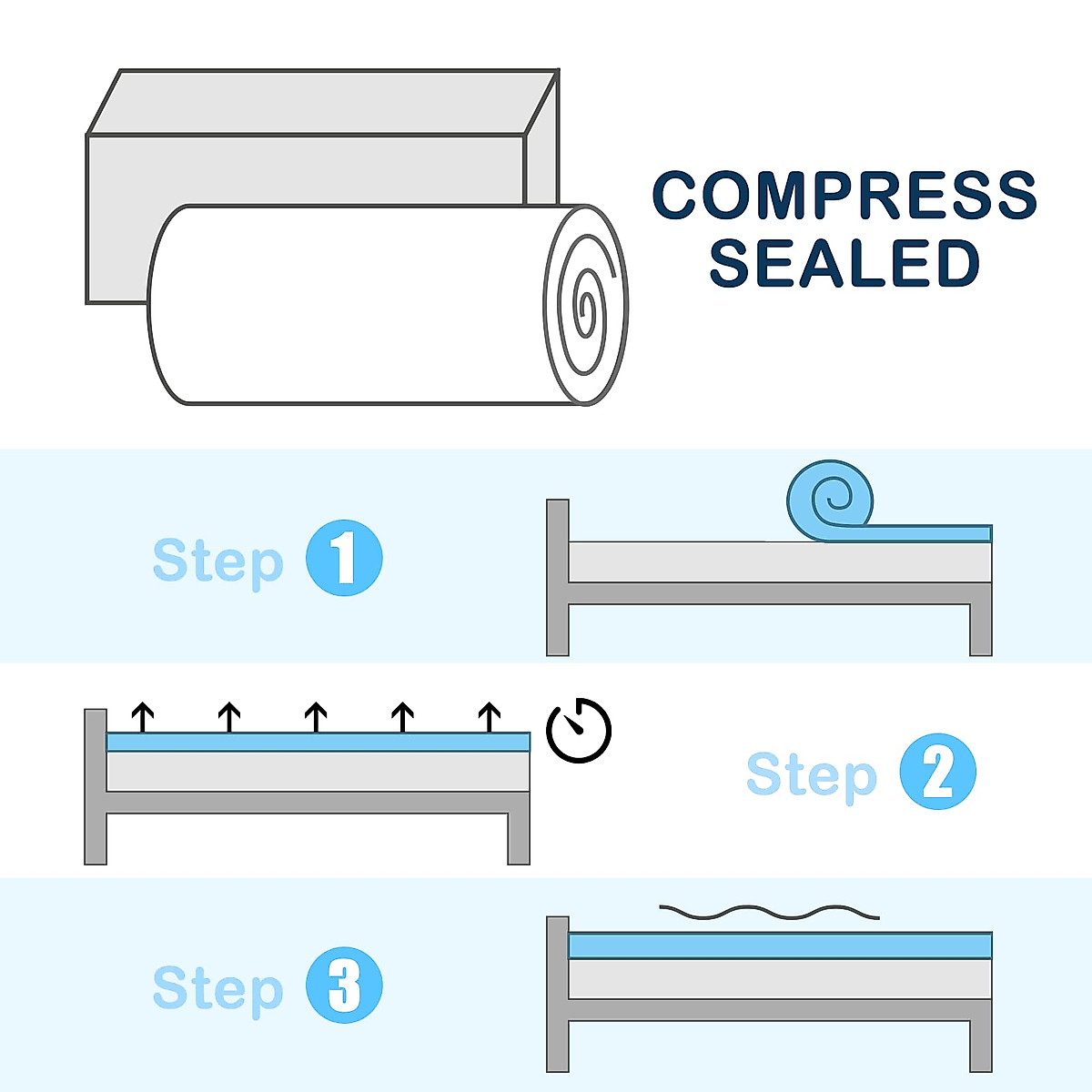 COMPRESS SEALED

Step 1

Step 2

Step 3