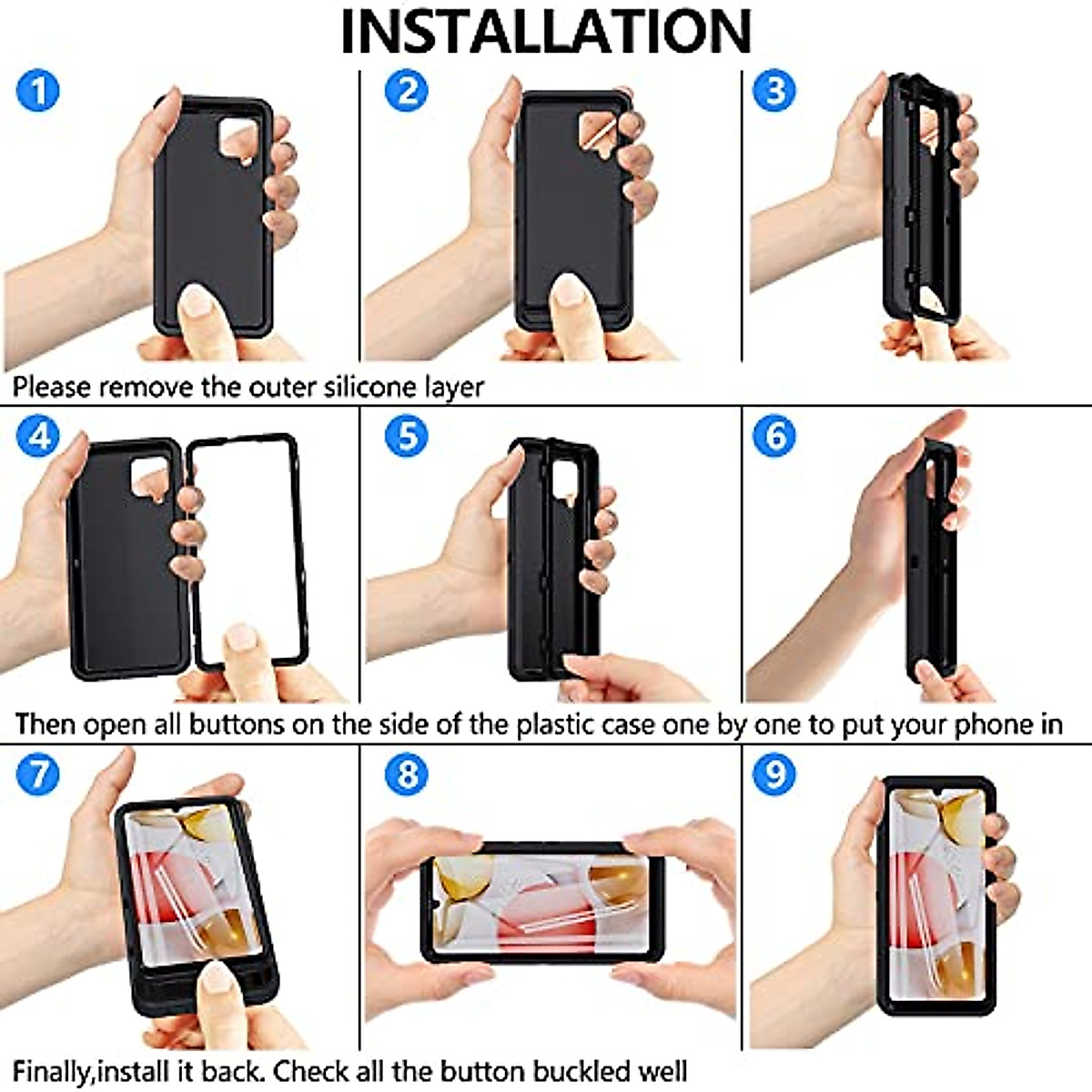 INSTALLATION

1

2

3

Please remove the outer silicone layer

4

5

6

Then open all buttons on the side of the plastic case one by one to put your phone in

7

8

9

Finally,install it back. Check all the button buckled well