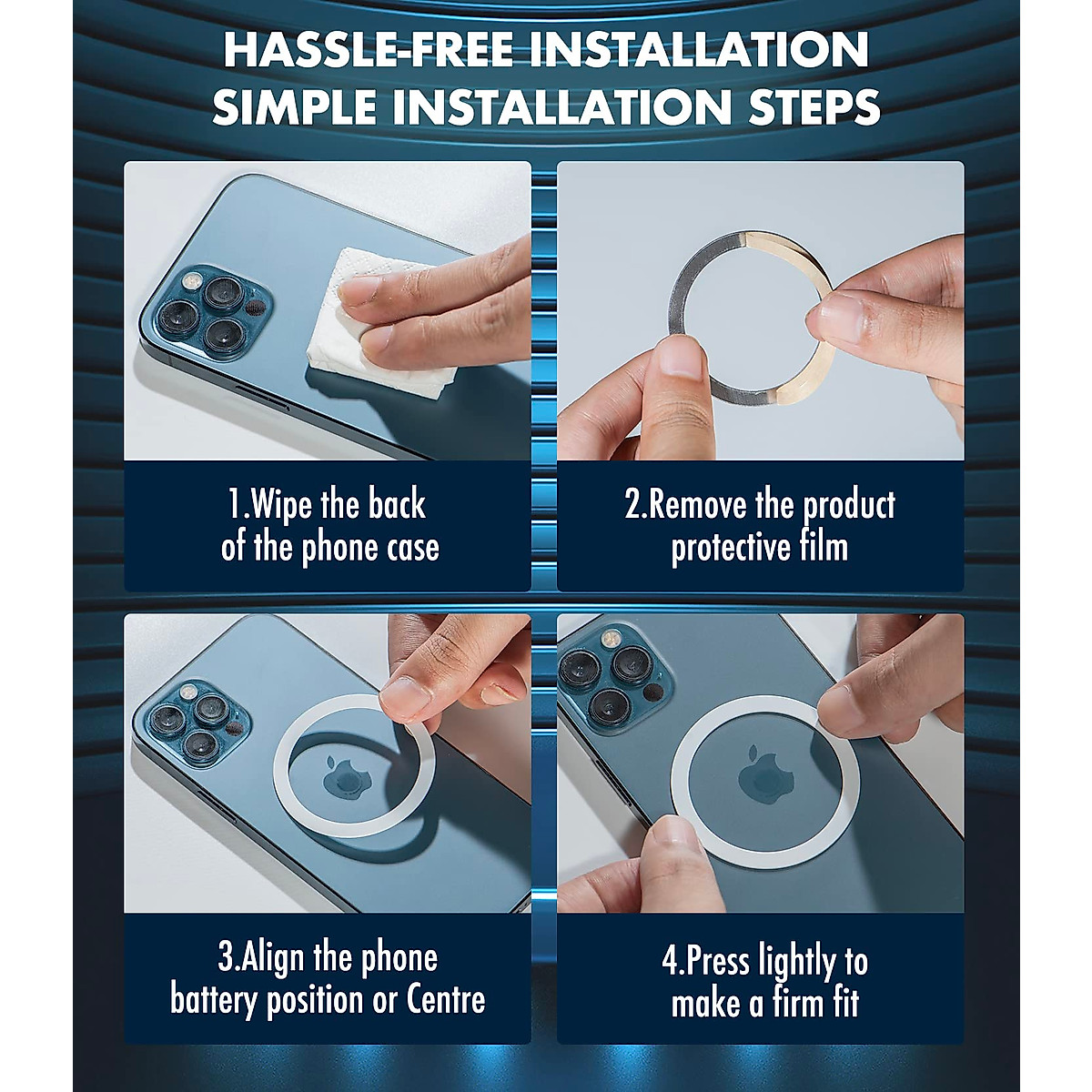 HASSLE-FREE INSTALLATION
SIMPLE INSTALLATION STEPS

1.Wipe the back of the phone case

2.Remove the product protective film

3.Align the phone battery position or Centre

4.Press lightly to make a firm fit