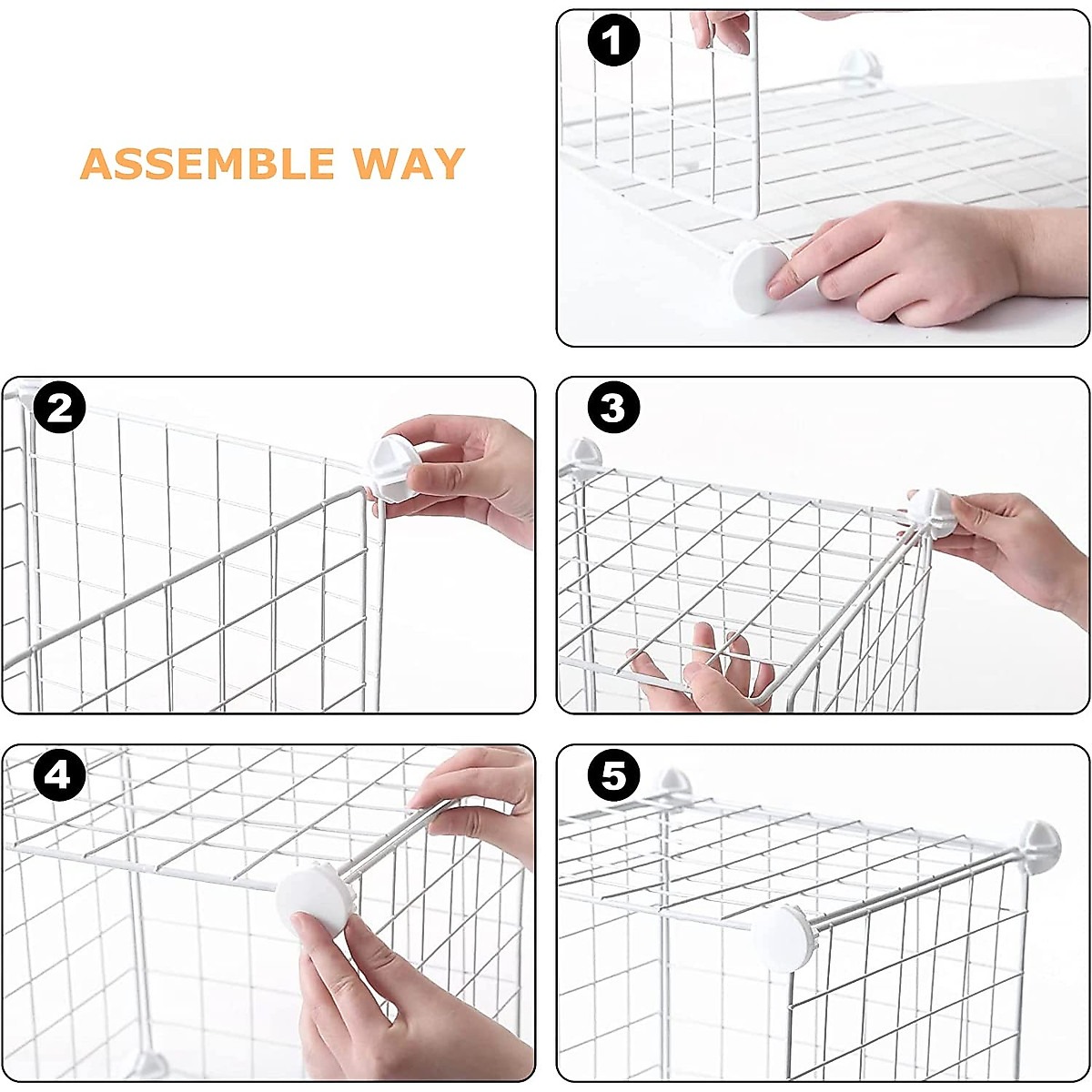 ASSEMBLE WAY

1

2

3

4

5