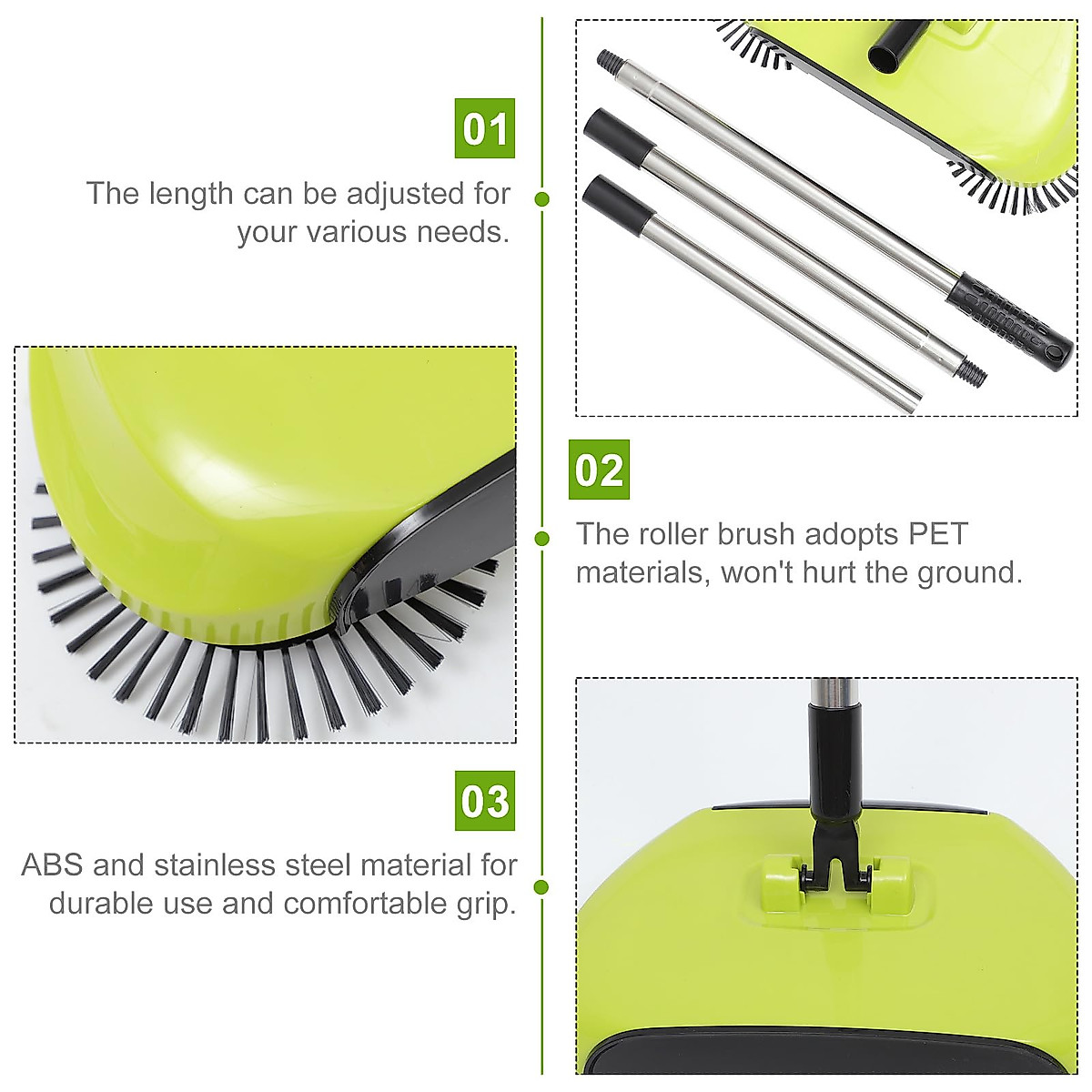 01

The length can be adjusted for your various needs.

02

The roller brush adopts PET materials, won't hurt the ground.

03

ABS and stainless steel material for durable use and comfortable grip.