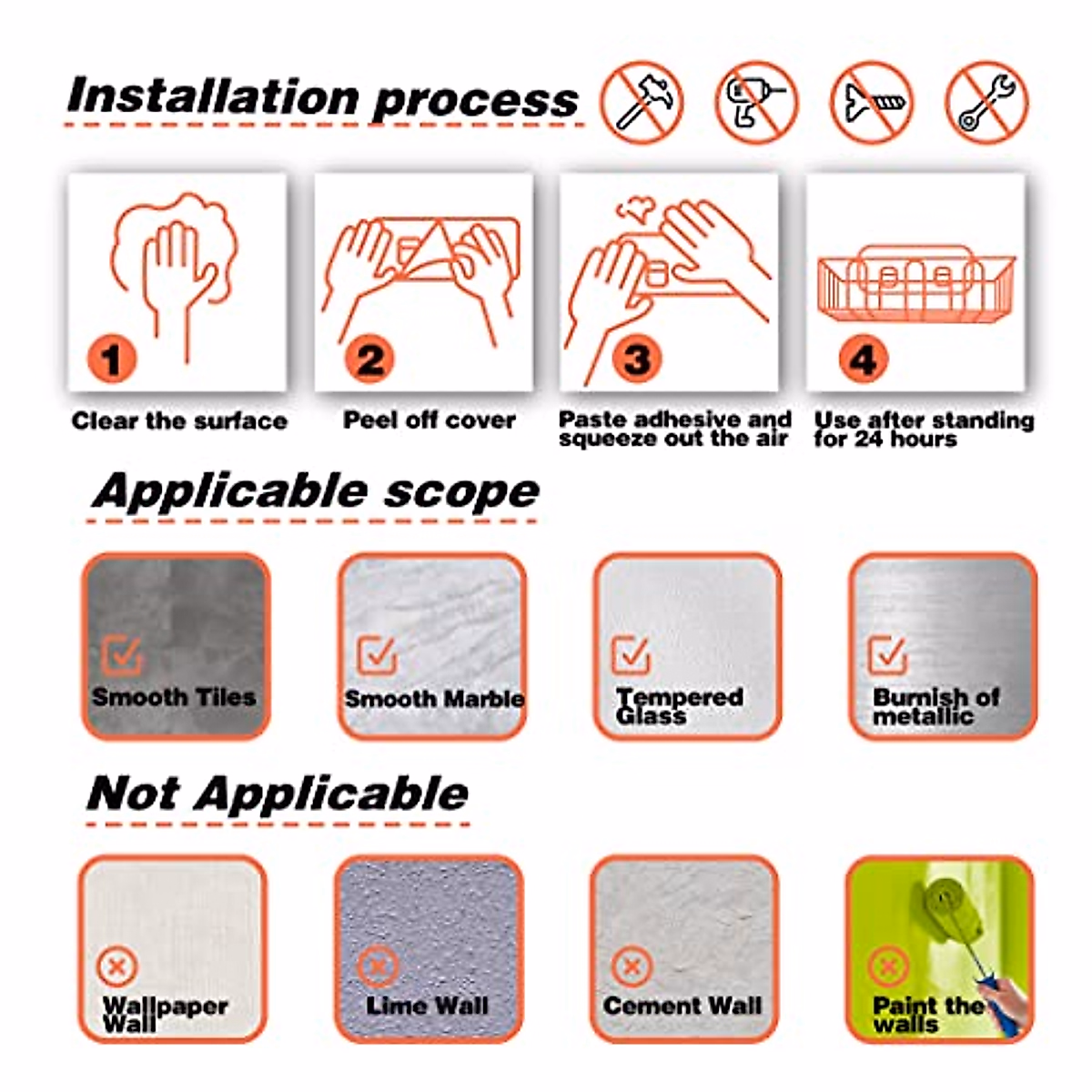 Installation process

1
Clear the surface

2
Peel off cover

3
Paste adhesive and squeeze out the air

4
Use after standing for 24 hours

Applicable scope

Smooth Tiles

Smooth Marble

Tempered Glass

Burnish of metallic

Not Applicable

Wallpaper Wall

Lime Wall

Cement Wall

Paint the walls