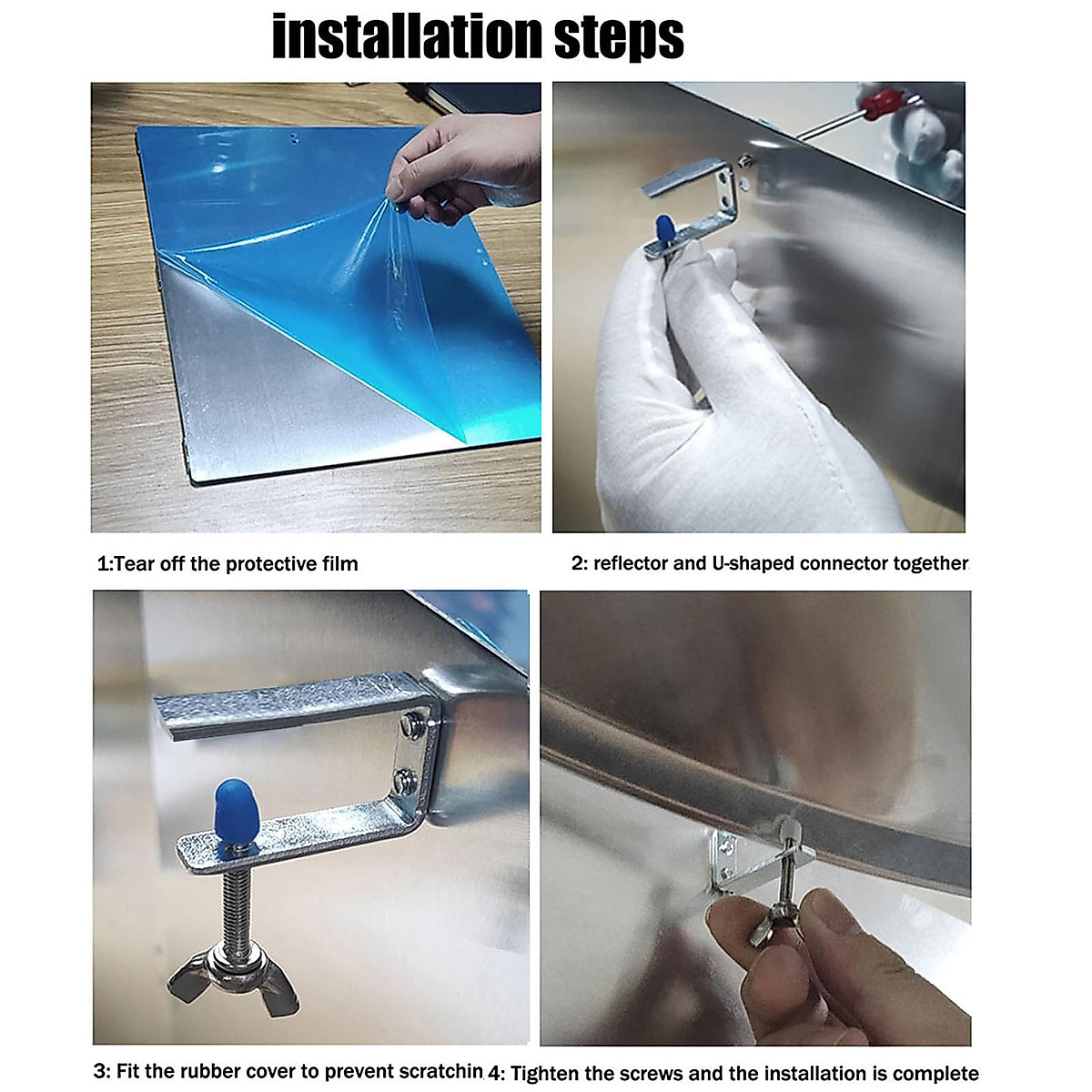 installation steps

1:Tear off the protective film

2: reflector and U-shaped connector together

3: Fit the rubber cover to prevent scratchin

4: Tighten the screws and the installation is complete