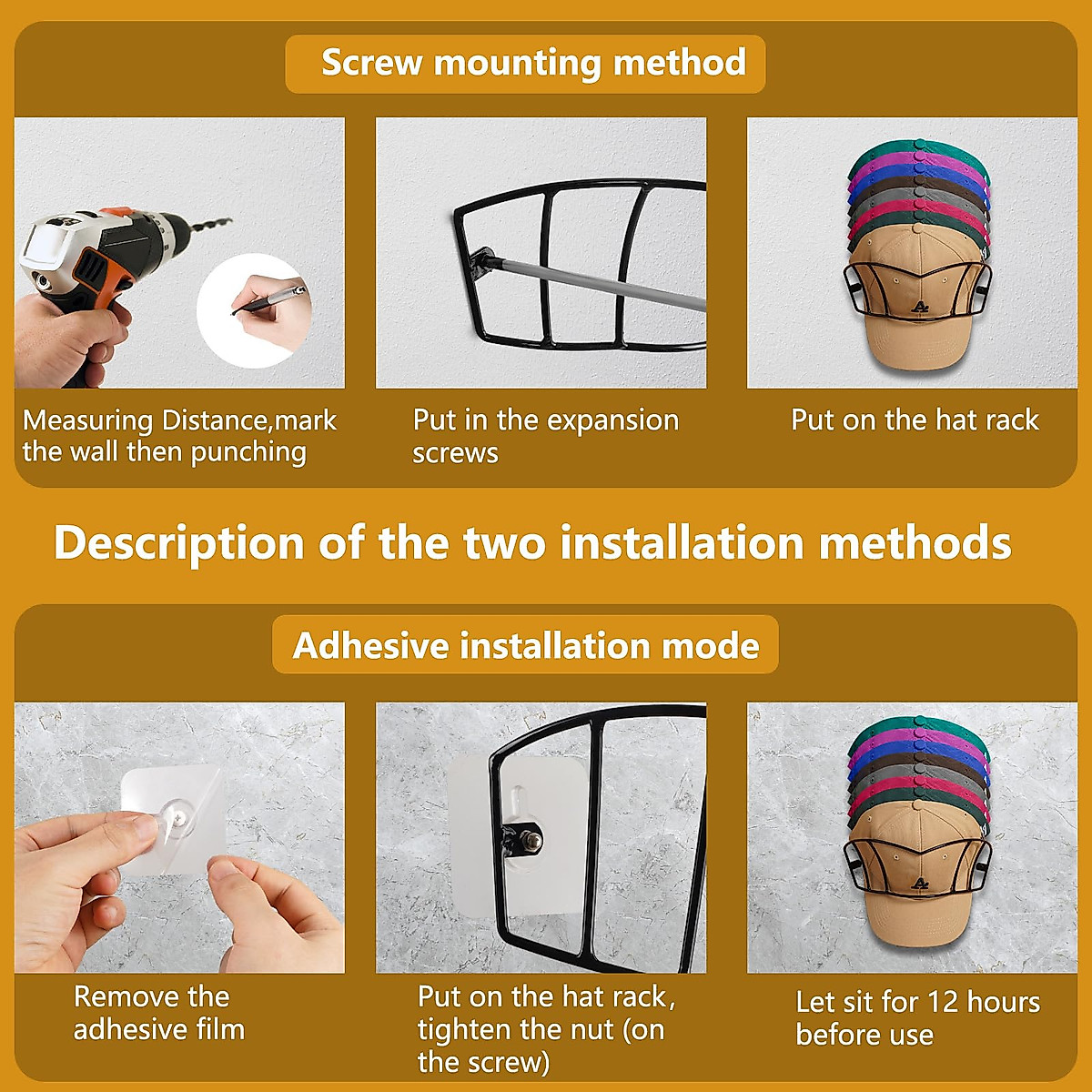 Screw mounting method

Measuring Distance,mark the wall then punching

Put in the expansion screws

Put on the hat rack

Description of the two installation methods

Adhesive installation mode

Remove the adhesive film

Put on the hat rack, tighten the nut (on the screw)

Let sit for 12 hours before use