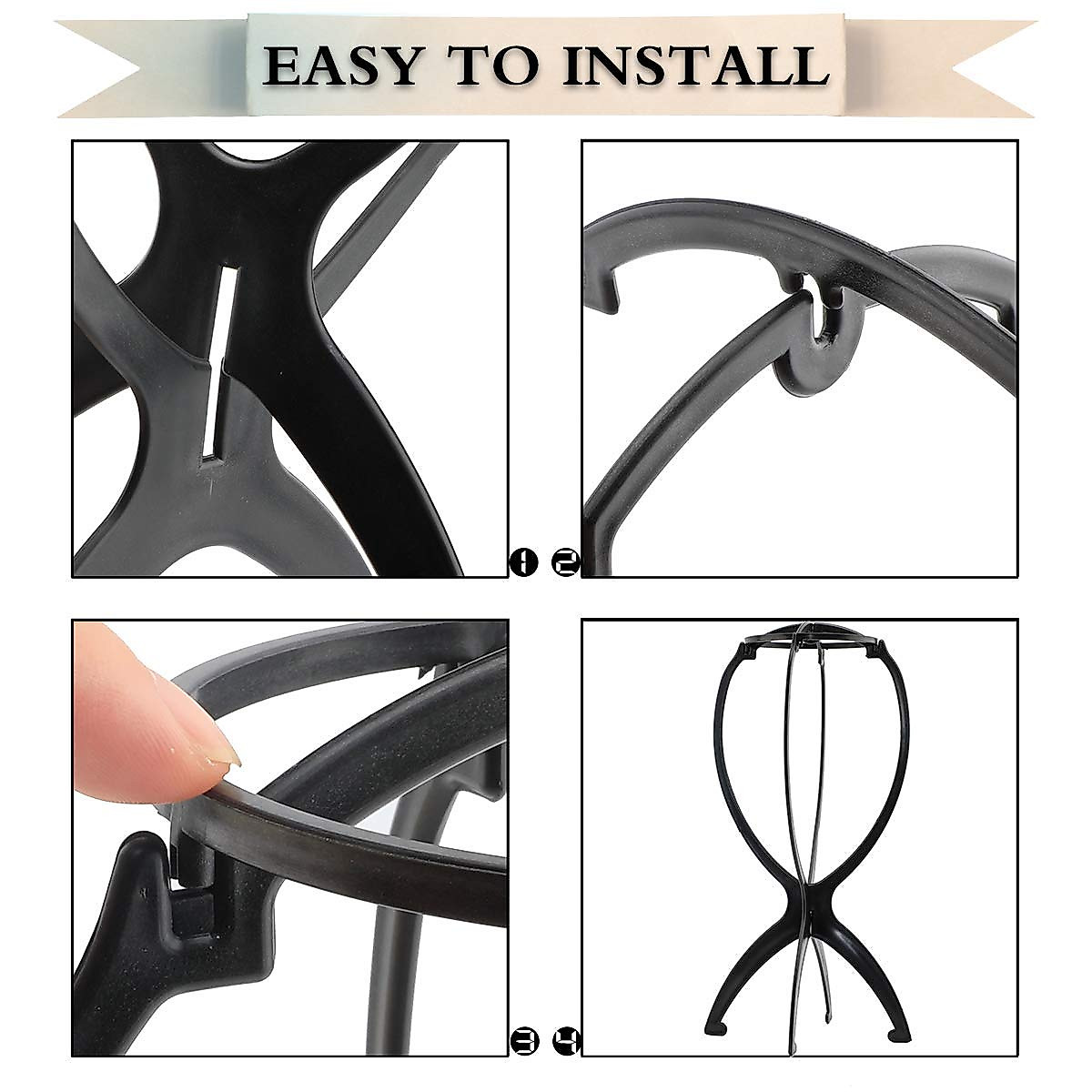 EASY TO INSTALL

1 2

3 4