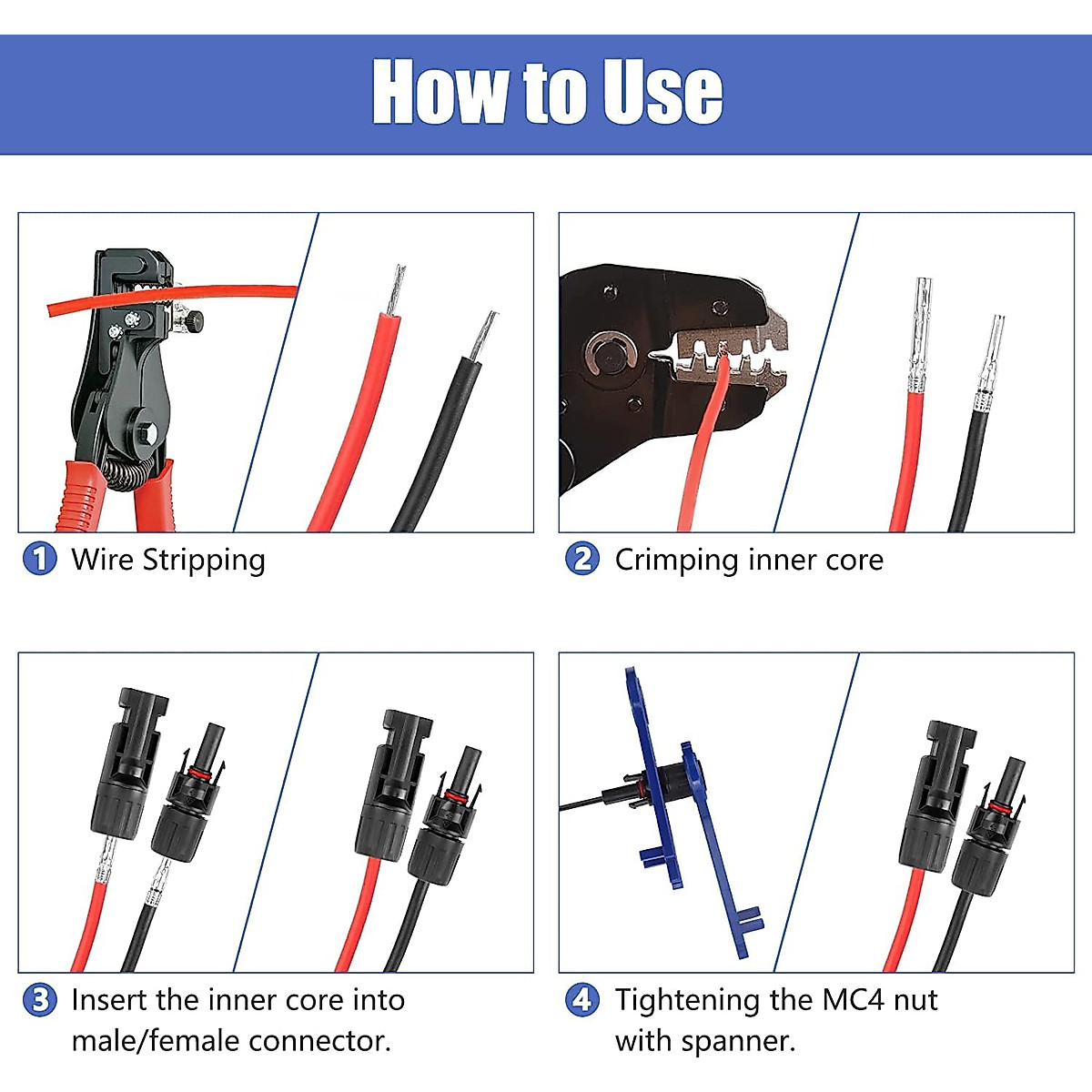 How to Use

1 Wire Stripping

2 Crimping inner core

3 Insert the inner core into male/female connector.

4 Tightening the MC4 nut with spanner.