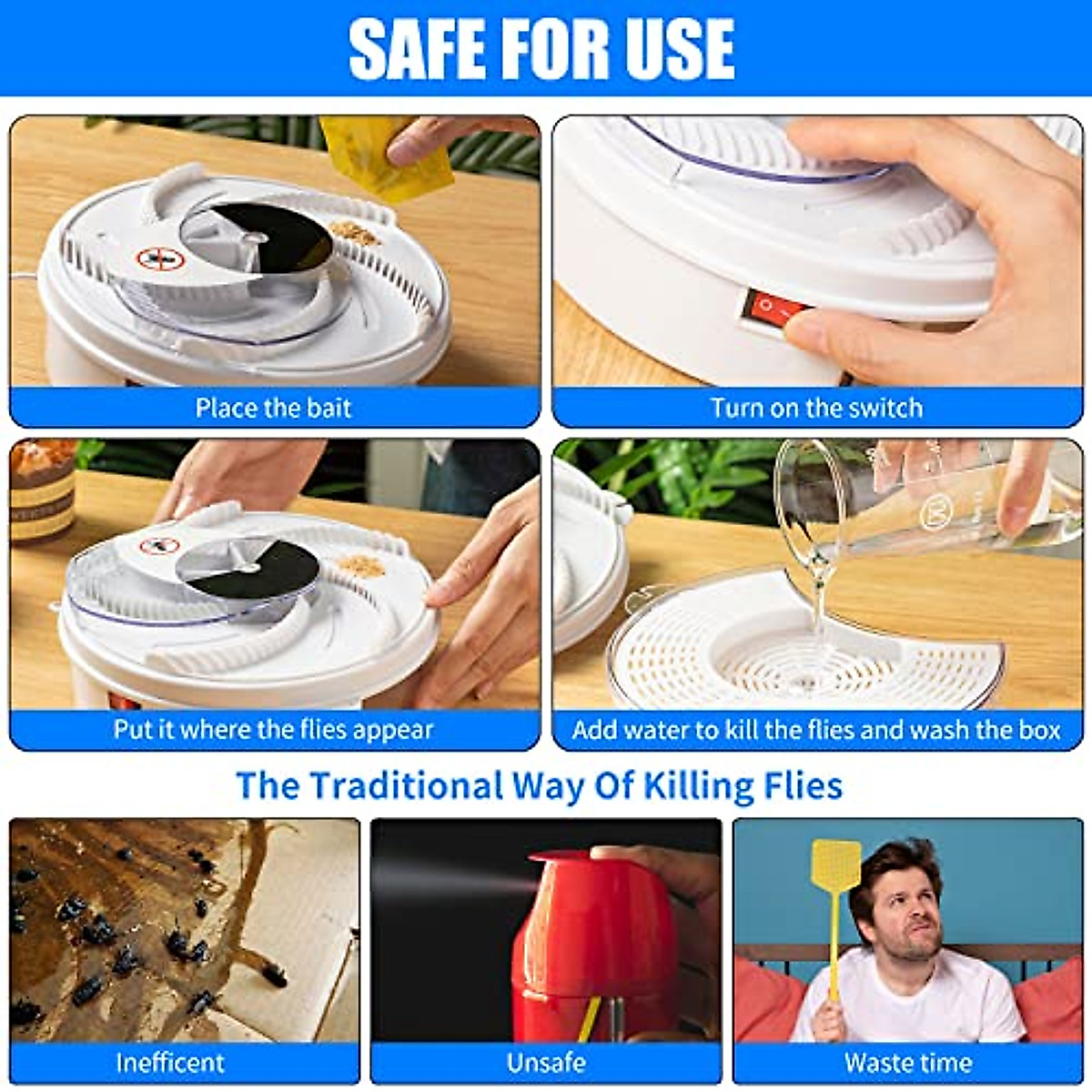 SAFE FOR USE

Place the bait

Turn on the switch

Put it where the flies appear

Add water to kill the flies and wash the box

The Traditional Way Of Killing Flies

Inefficent

Unsafe

Waste time