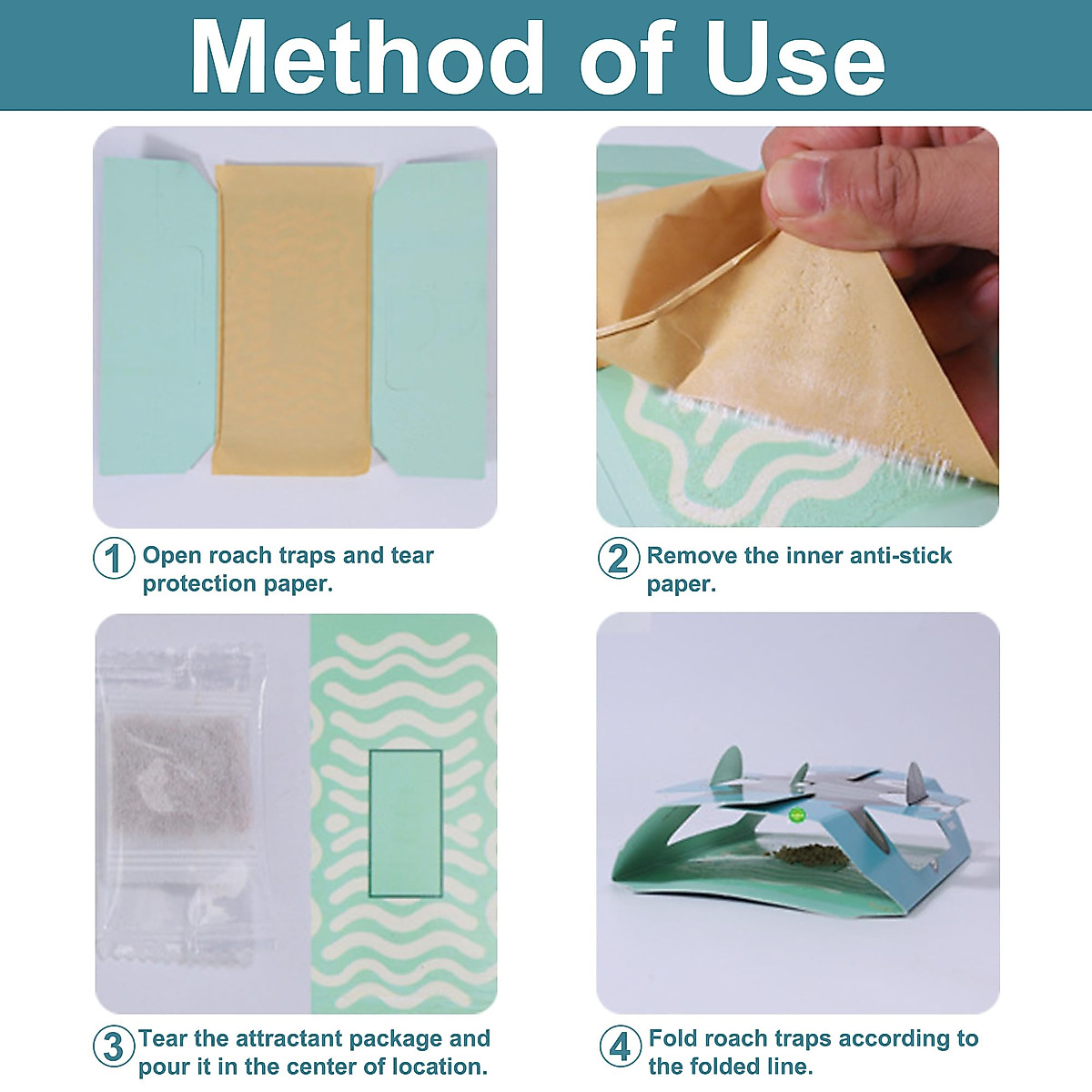 Method of Use

1 Open roach traps and tear protection paper.

2 Remove the inner anti-stick paper.

3 Tear the attractant package and pour it in the center of location.

4 Fold roach traps according to the folded line.