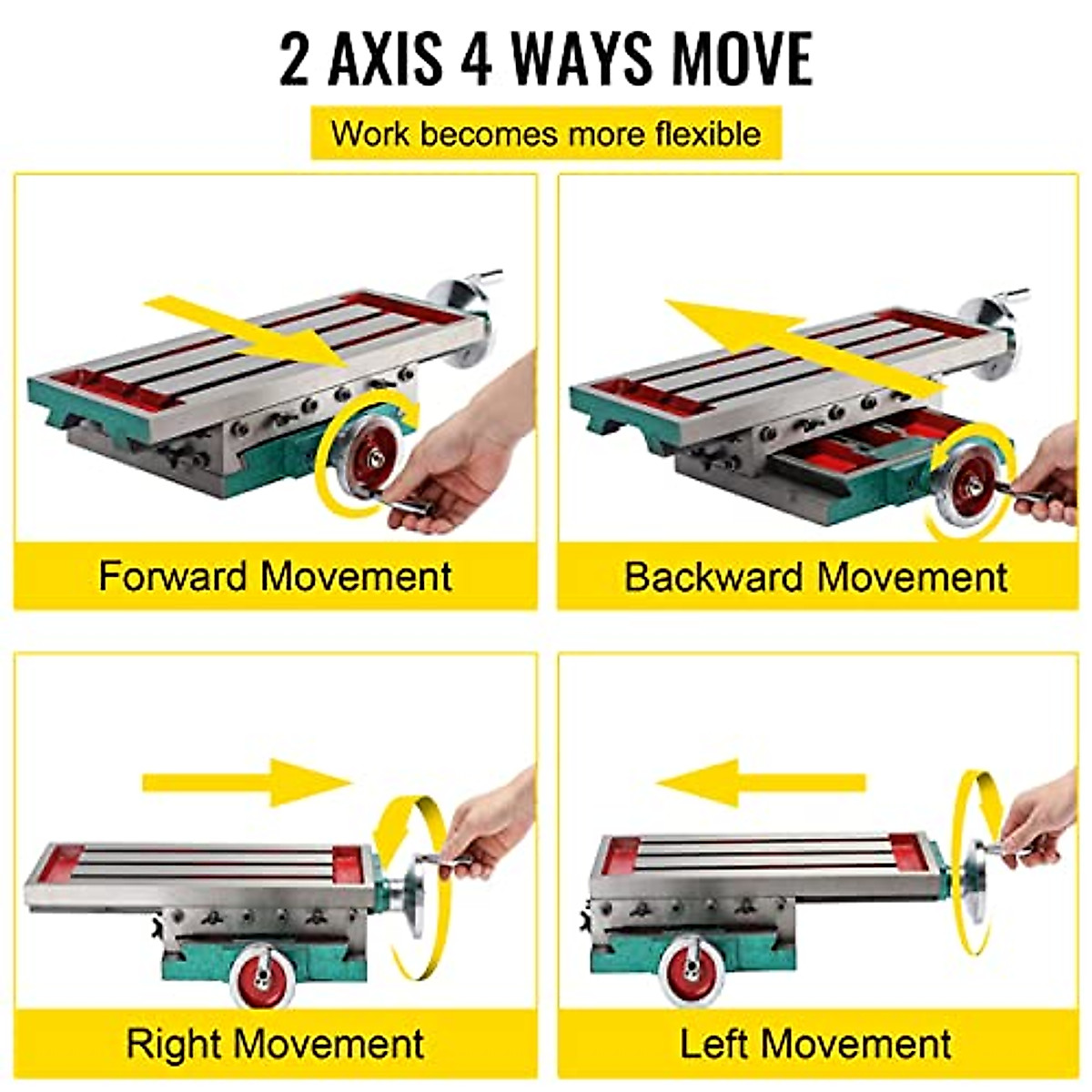 2 AXIS 4 WAYS MOVE

Work becomes more flexible

Forward Movement

Backward Movement

Right Movement

Left Movement