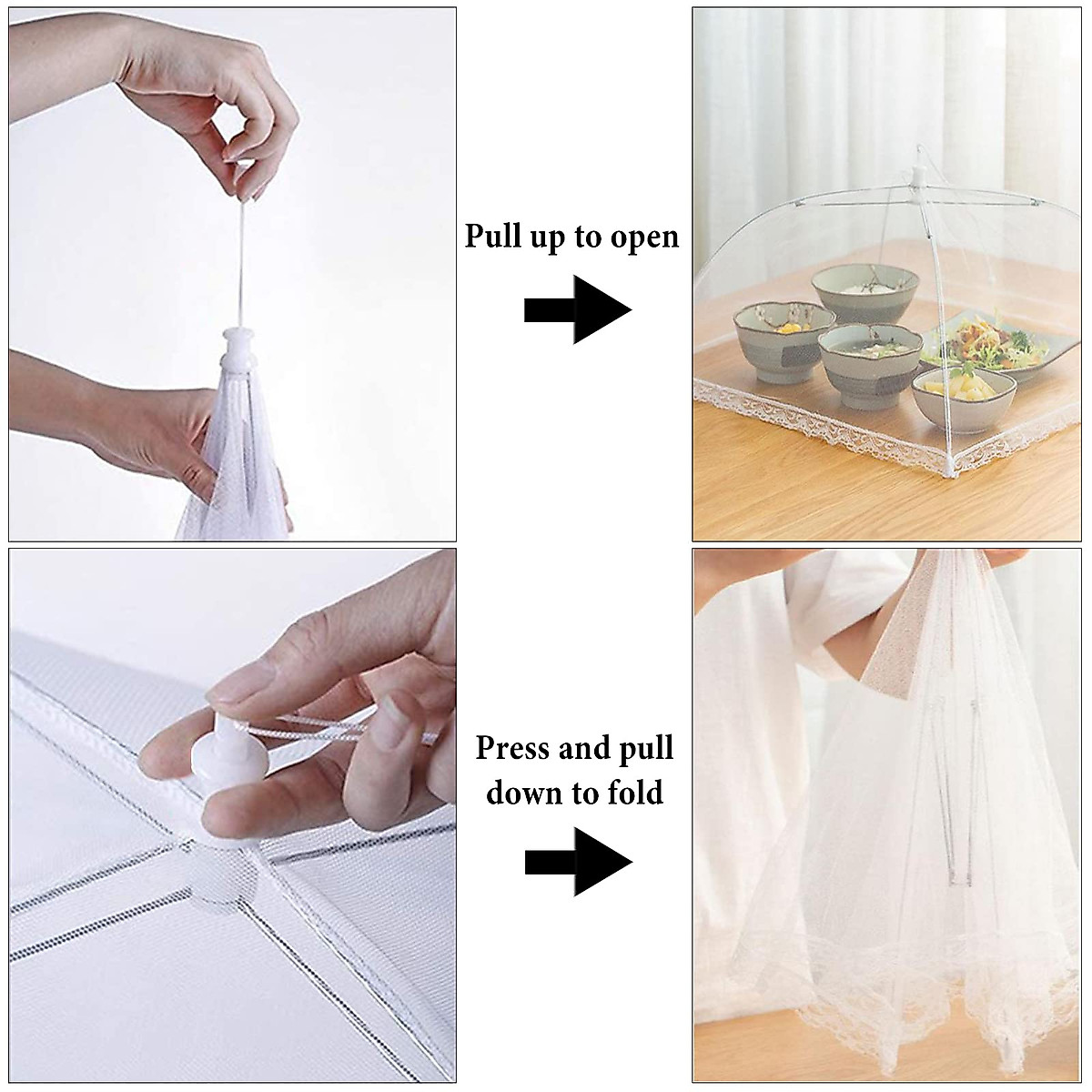 Pull up to open

Press and pull down to fold