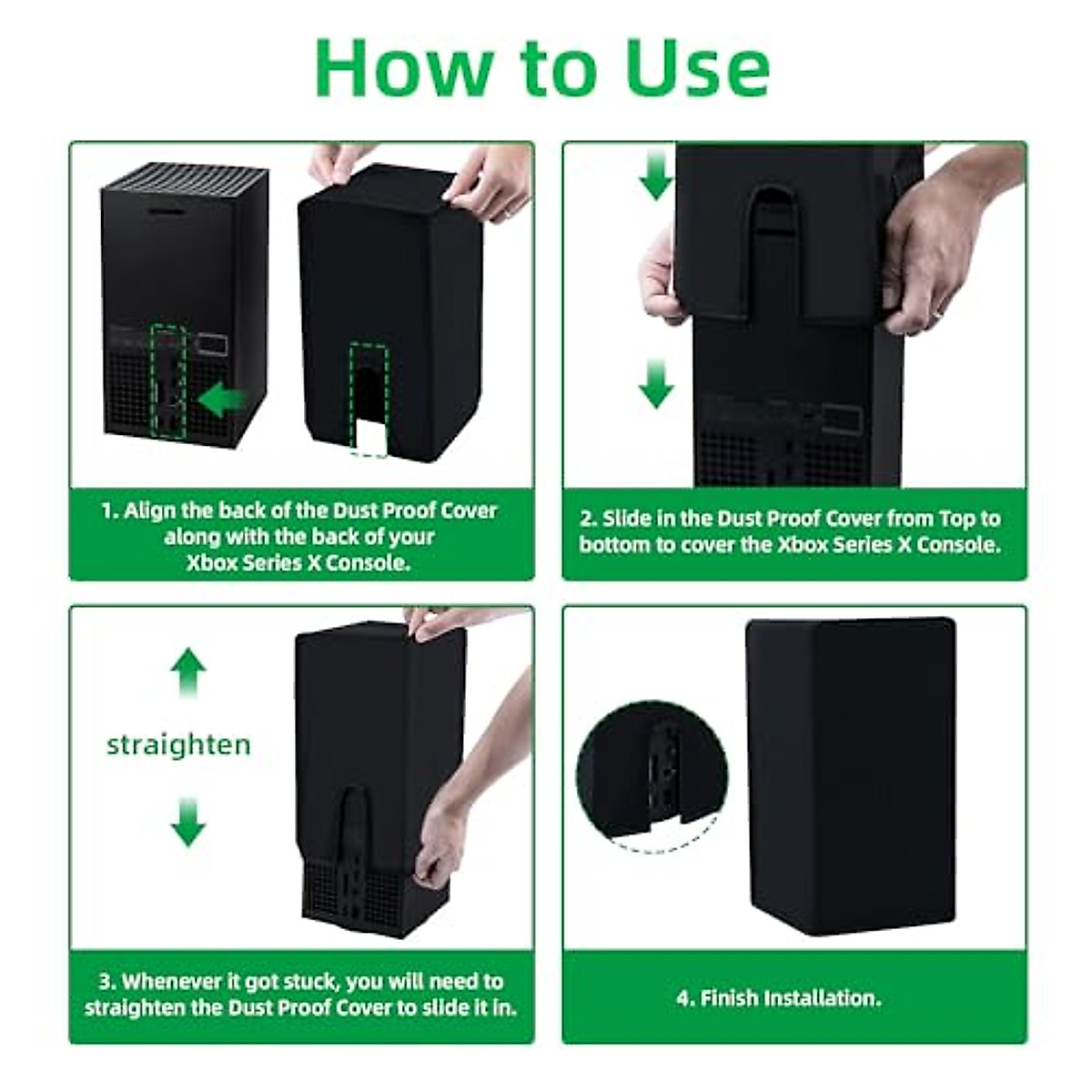 How to Use

1. Align the back of the Dust Proof Cover along with the back of your Xbox Series X Console.

2. Slide in the Dust Proof Cover from Top to bottom to cover the Xbox Series X Console.

straighten

3. Whenever it got stuck, you will need to straighten the Dust Proof Cover to slide it in.

4. Finish Installation.