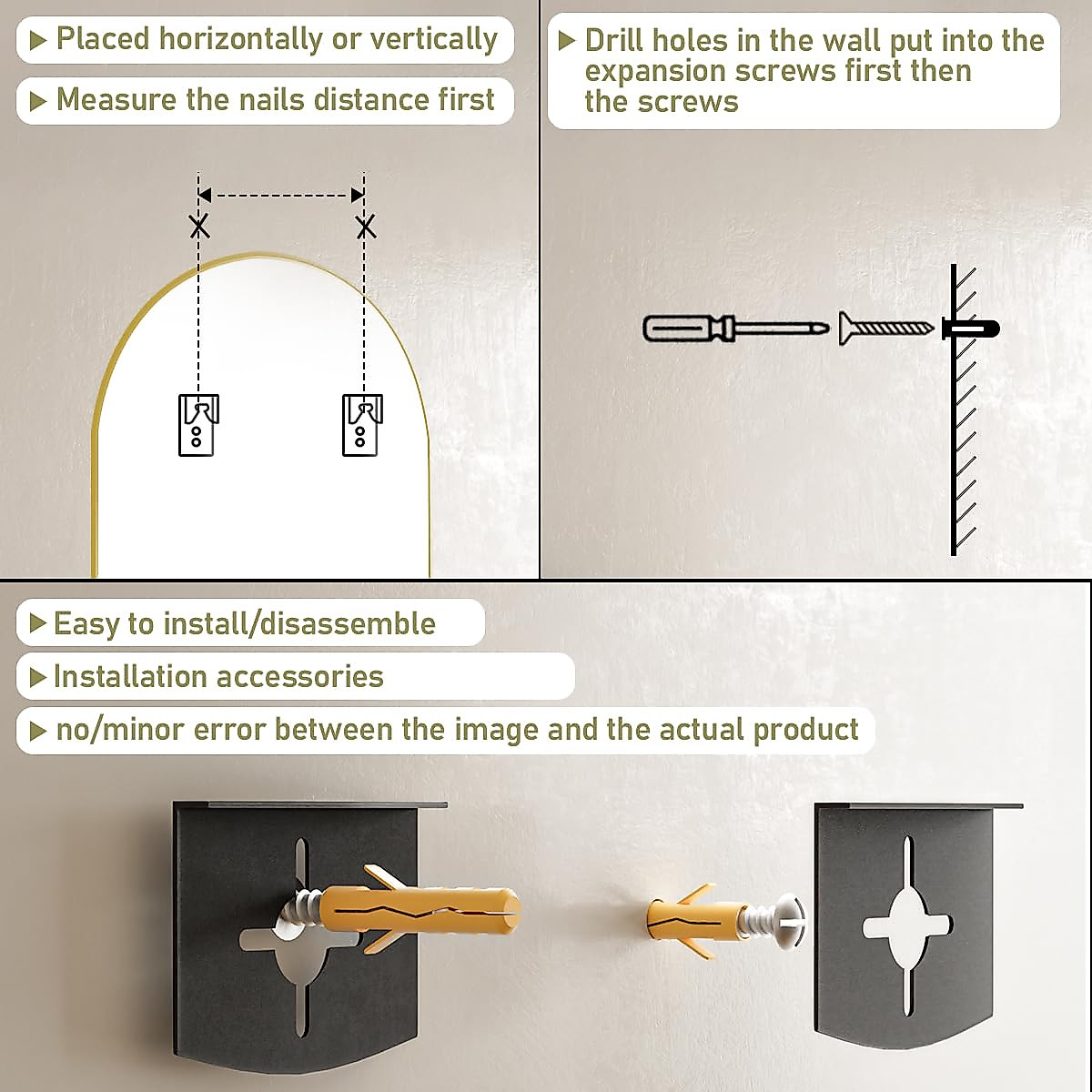 ▶ Placed horizontally or vertically

▶ Measure the nails distance first

▶ Drill holes in the wall put into the expansion screws first then the screws

▶ Easy to install/disassemble

▶ Installation accessories

▶ no/minor error between the image and the actual product