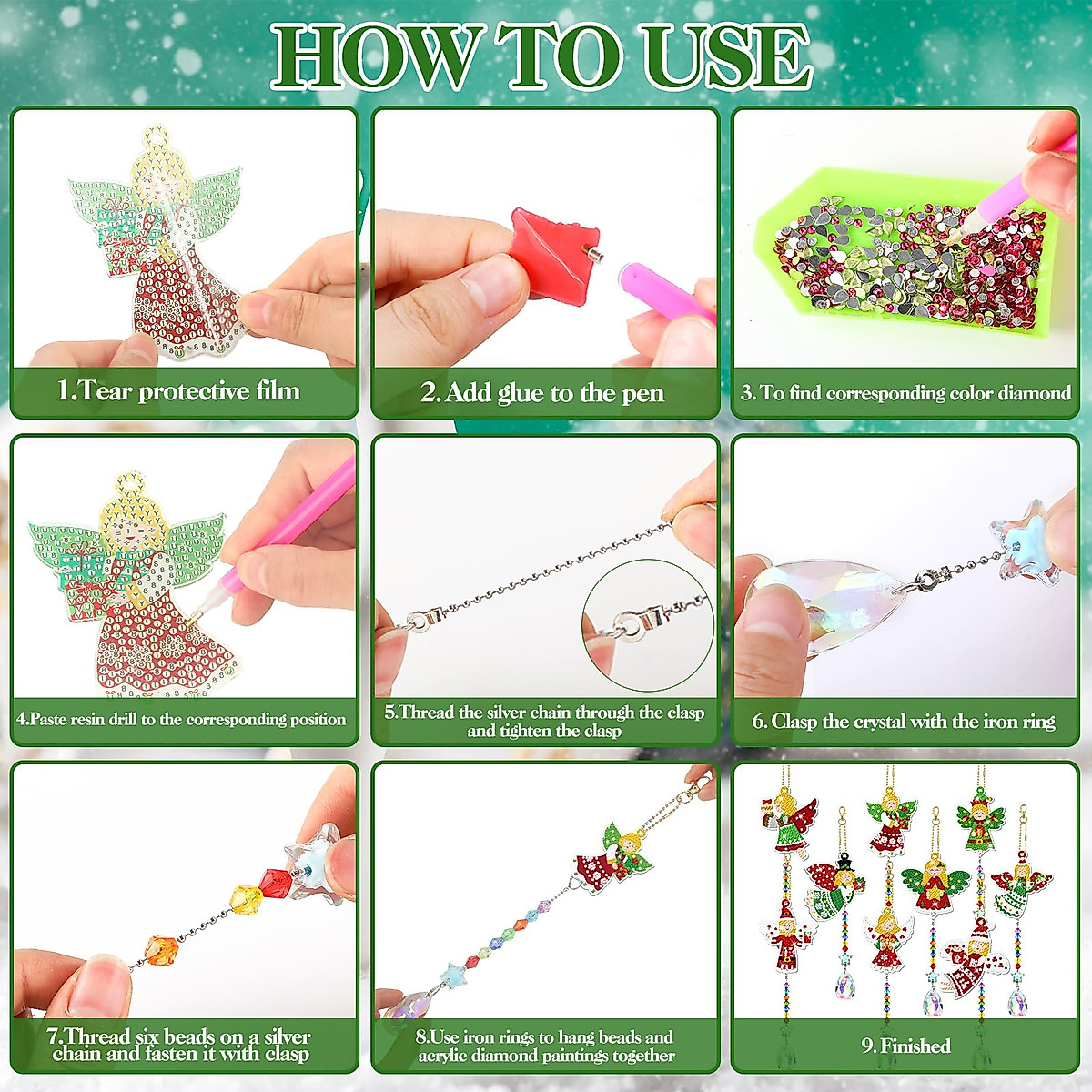 HOW TO USE

1.Tear protective film

2.Add glue to the pen

3.To find corresponding color diamond

4.Paste resin drill to the corresponding position

5.Thread the silver chain through the clasp and tighten the clasp

6.Clasp the crystal with the iron ring

7.Thread six beads on a silver chain and fasten it with clasp

8.Use iron rings to hang beads and acrylic diamond paintings together

9.Finished