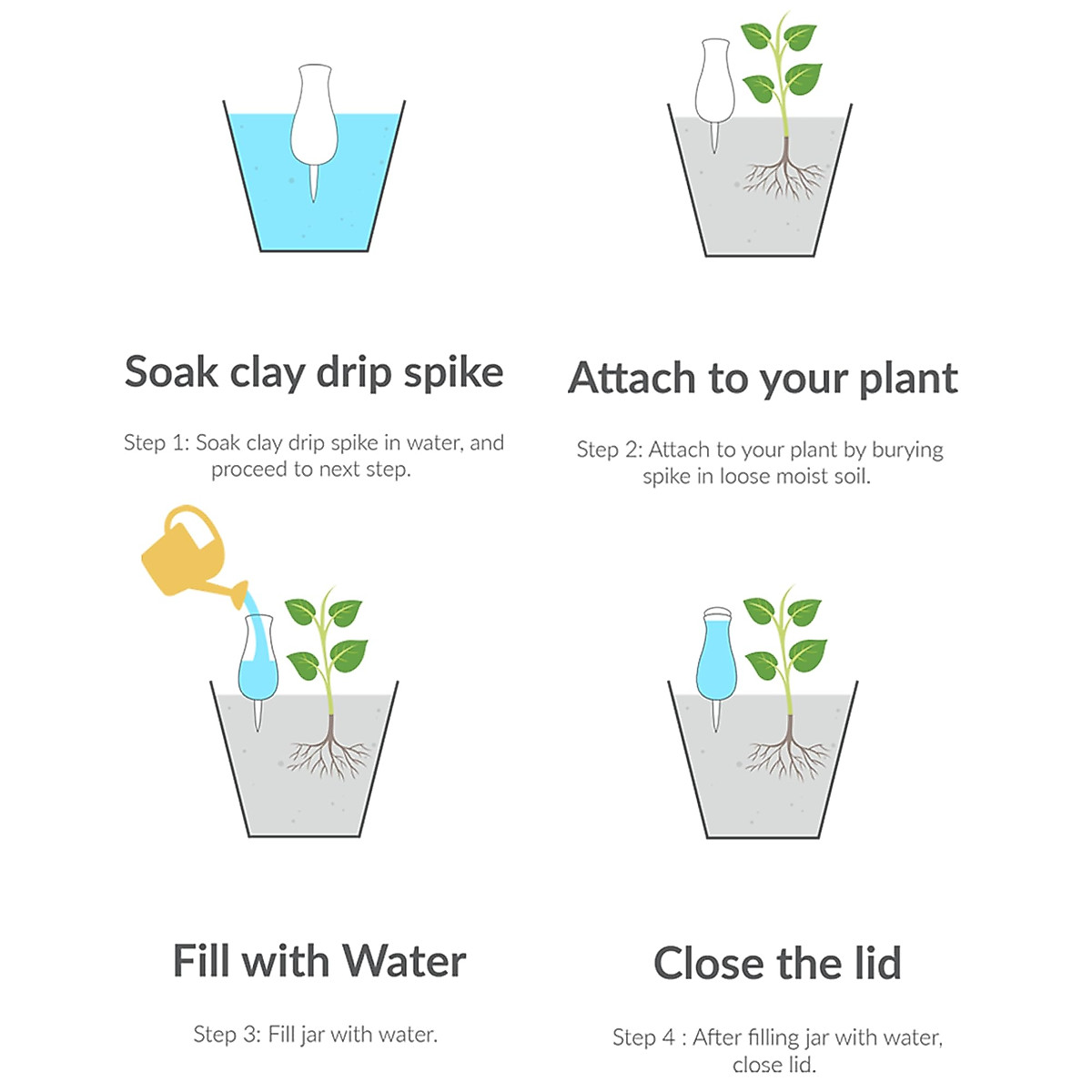 Soak clay drip spike

Step 1: Soak clay drip spike in water, and proceed to next step.

Attach to your plant

Step 2: Attach to your plant by burying spike in loose moist soil.

Fill with Water

Step 3: Fill jar with water.

Close the lid

Step 4 : After filling jar with water, close lid.