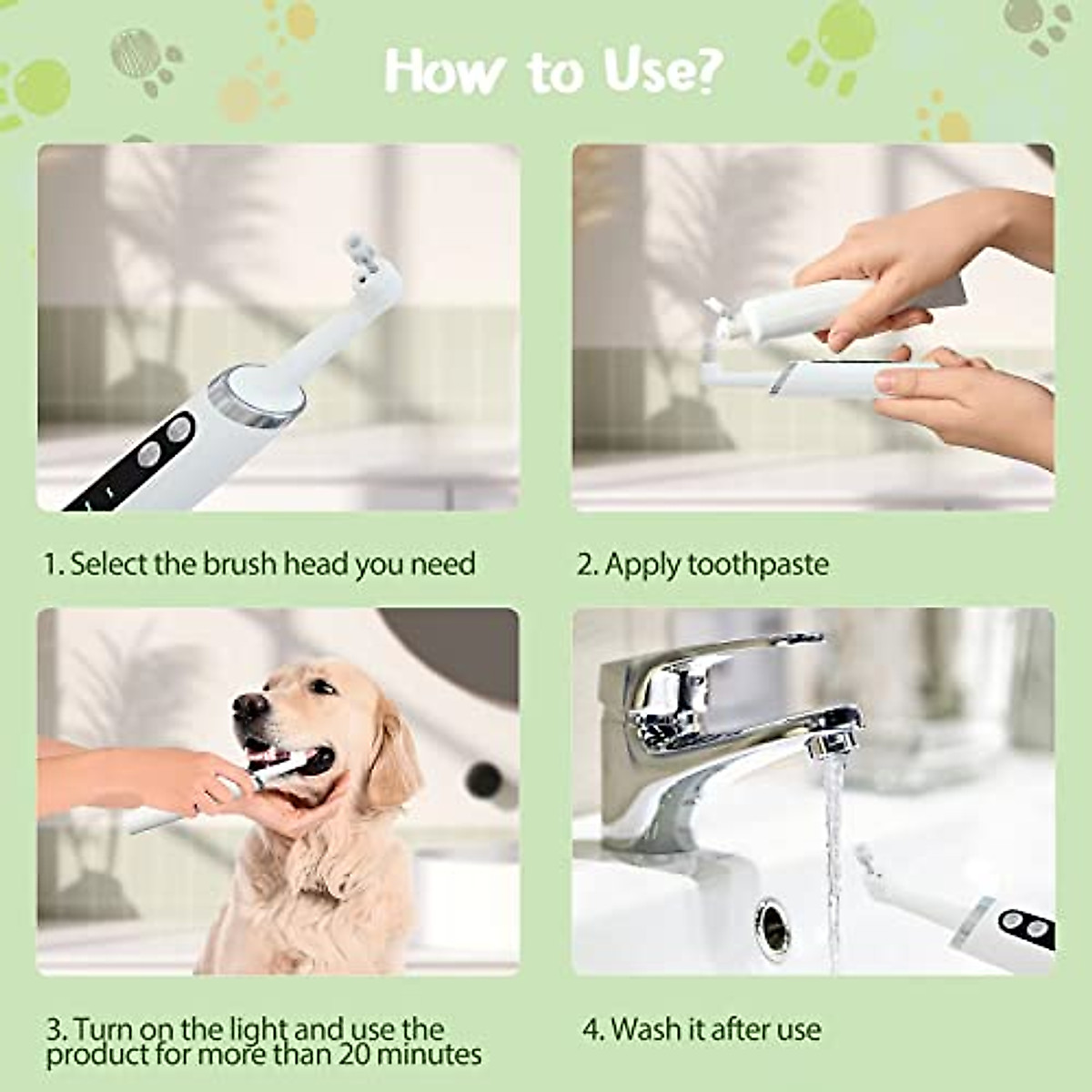 How to Use?

1. Select the brush head you need

2. Apply toothpaste

3. Turn on the light and use the product for more than 20 minutes

4. Wash it after use