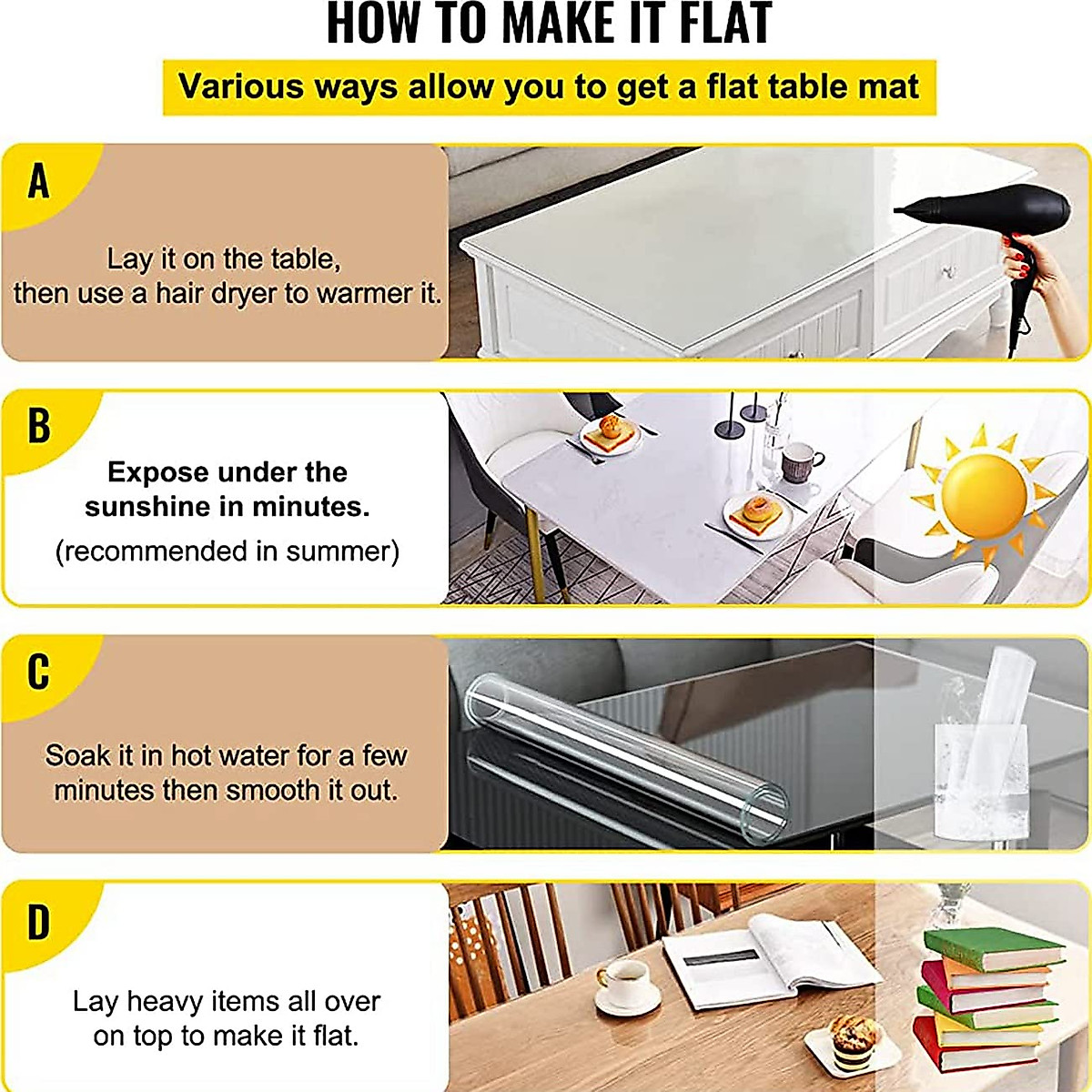 HOW TO MAKE IT FLAT

Various ways allow you to get a flat table mat

A

Lay it on the table, then use a hair dryer to warmer it.

B

Expose under the sunshine in minutes.
(recommended in summer)

C

Soak it in hot water for a few minutes then smooth it out.

D

Lay heavy items all over on top to make it flat.