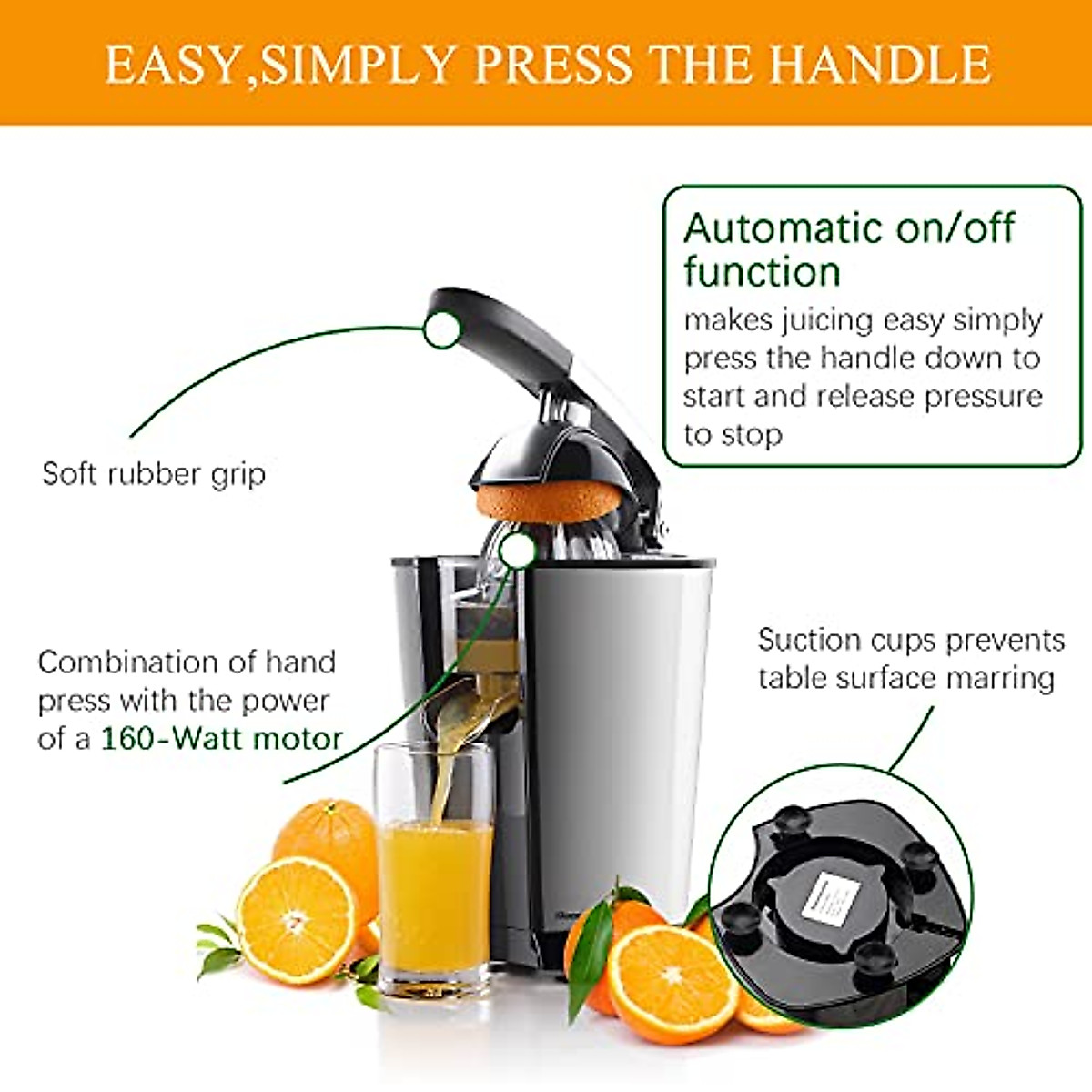 EASY,SIMPLY PRESS THE HANDLE

Automatic on/off function
makes juicing easy simply press the handle down to start and release pressure to stop

Soft rubber grip

Combination of hand press with the power of a 160-Watt motor

Suction cups prevents table surface marring