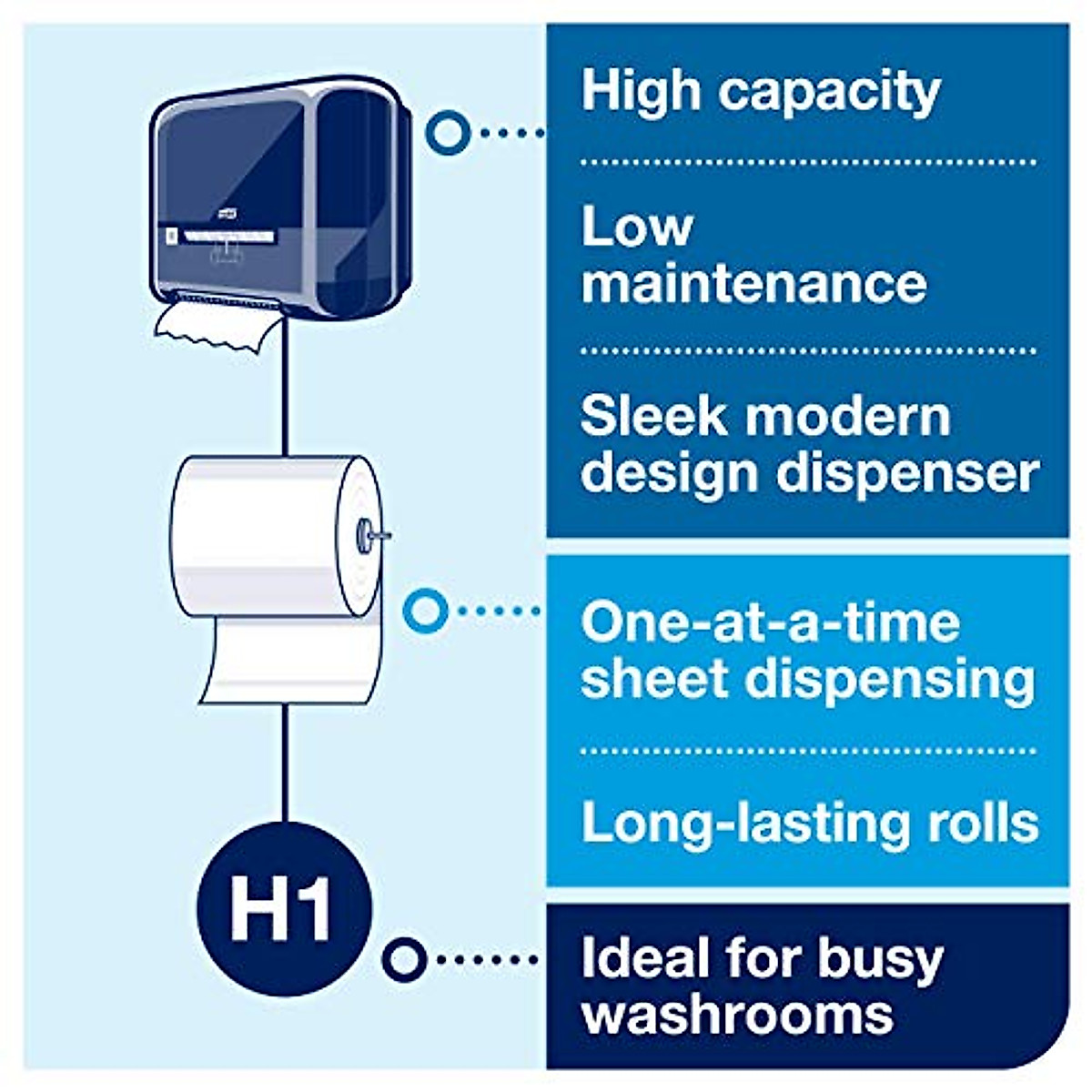 High capacity

Low maintenance

Sleek modern design dispenser

One-at-a-time sheet dispensing

Long-lasting rolls

H1

Ideal for busy washrooms