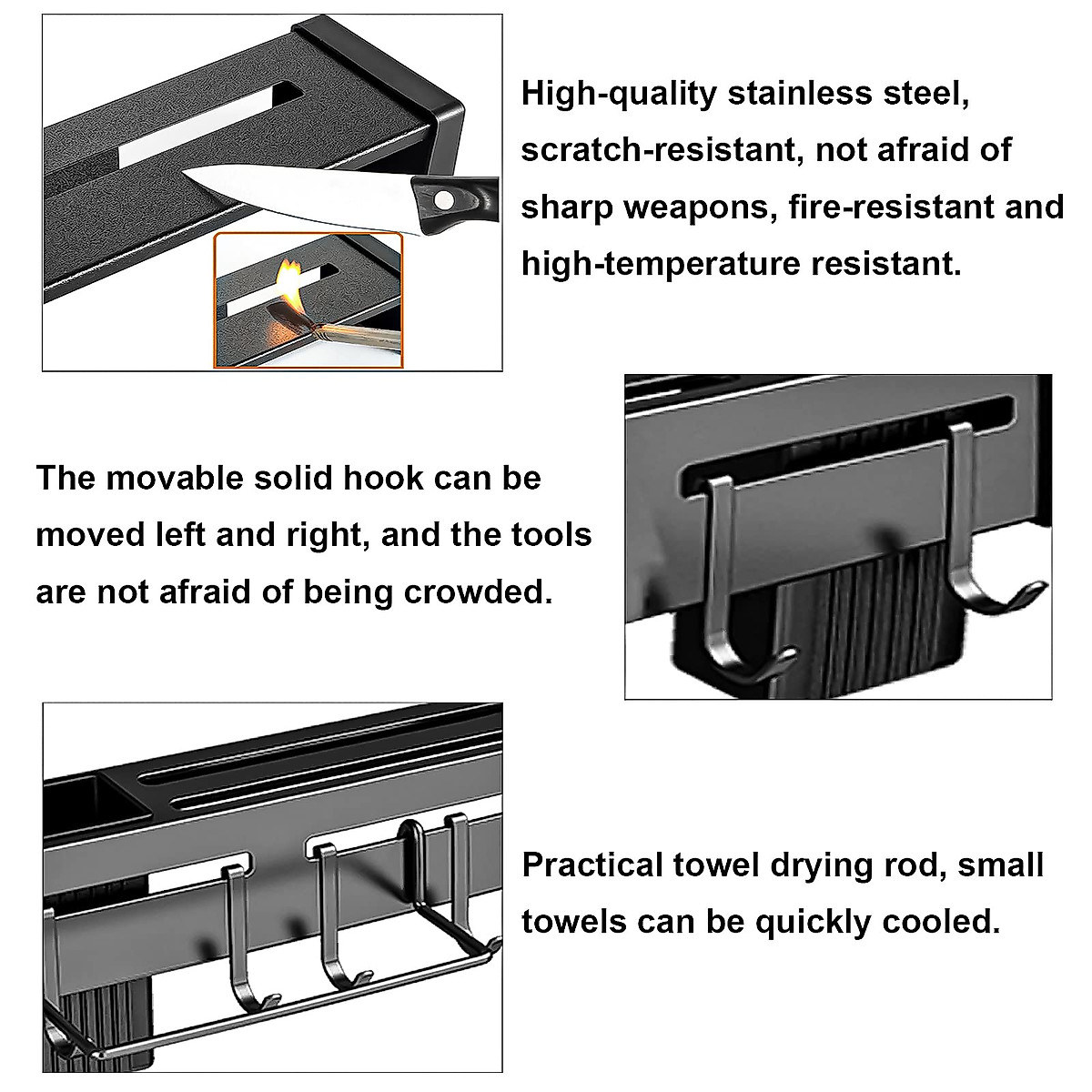 High-quality stainless steel, scratch-resistant, not afraid of sharp weapons, fire-resistant and high-temperature resistant.

The movable solid hook can be moved left and right, and the tools are not afraid of being crowded.

Practical towel drying rod, small towels can be quickly cooled.