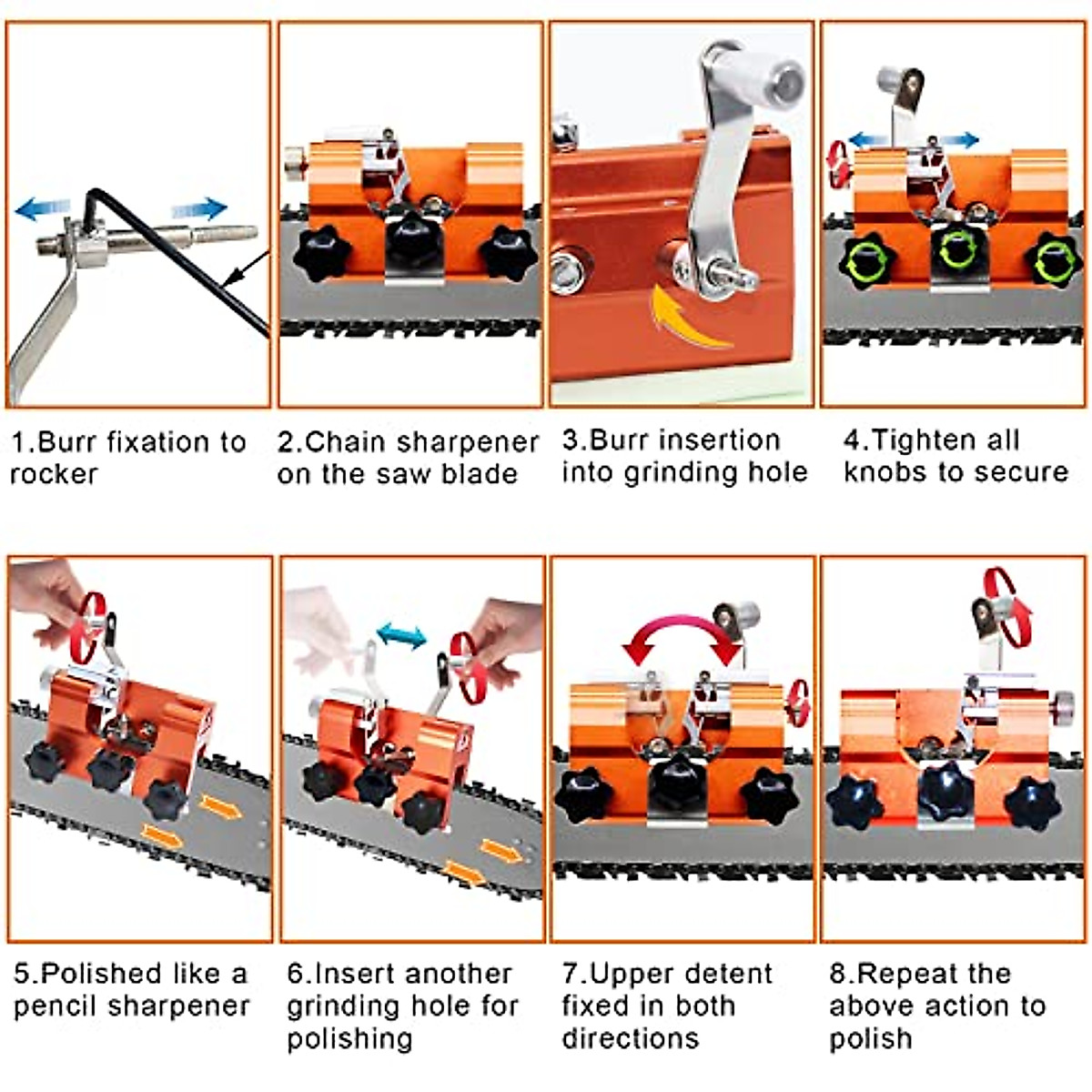 1.Burr fixation to rocker

2.Chain sharpener on the saw blade

3.Burr insertion into grinding hole

4.Tighten all knobs to secure

5.Polished like a pencil sharpener

6.Insert another grinding hole for polishing

7.Upper detent fixed in both directions

8.Repeat the above action to polish