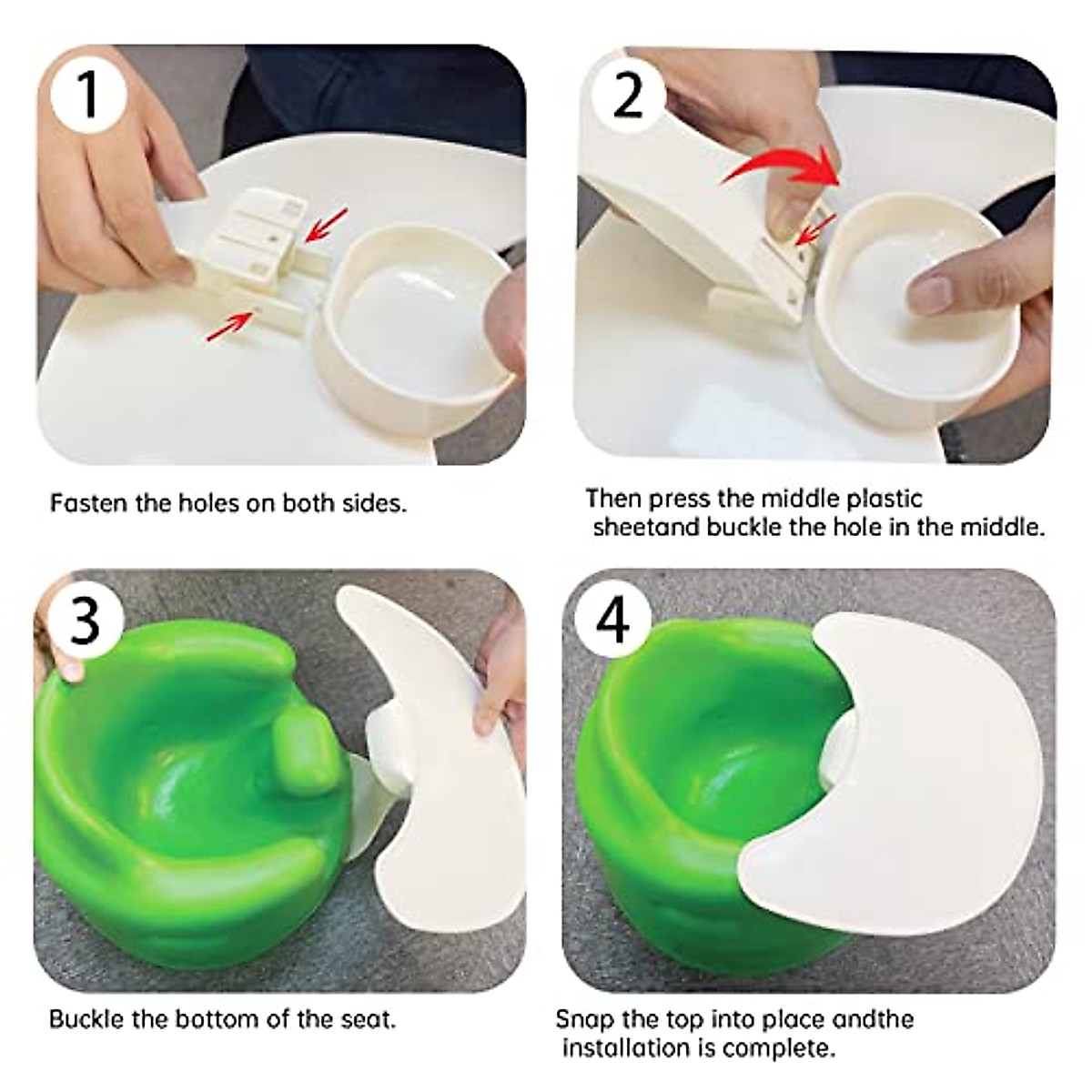 1

Fasten the holes on both sides.

2

Then press the middle plastic sheetand buckle the hole in the middle.

3

Buckle the bottom of the seat.

4

Snap the top into place andthe installation is complete.