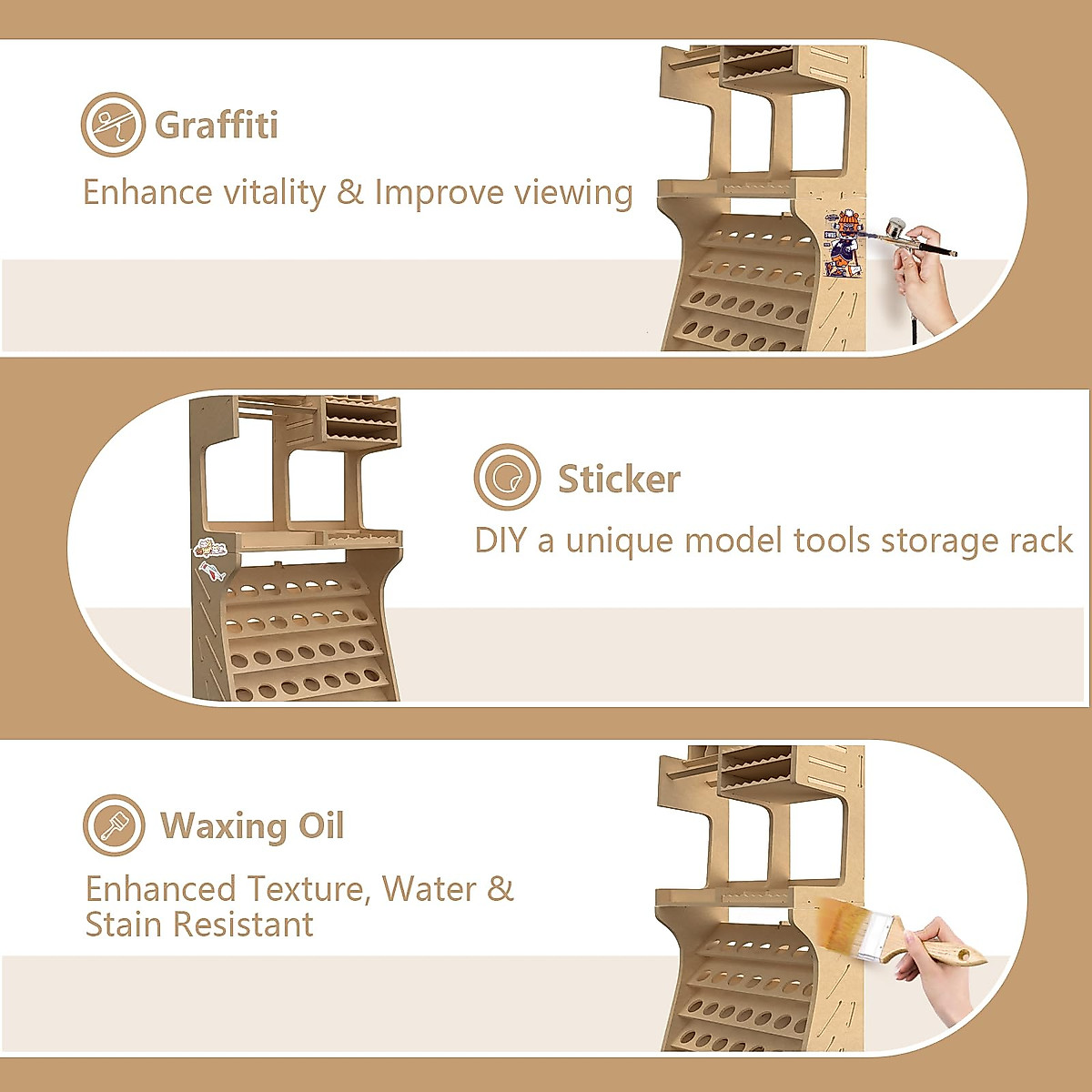 Graffiti

Enhance vitality & Improve viewing

Sticker

DIY a unique model tools storage rack

Waxing Oil

Enhanced Texture, Water & Stain Resistant