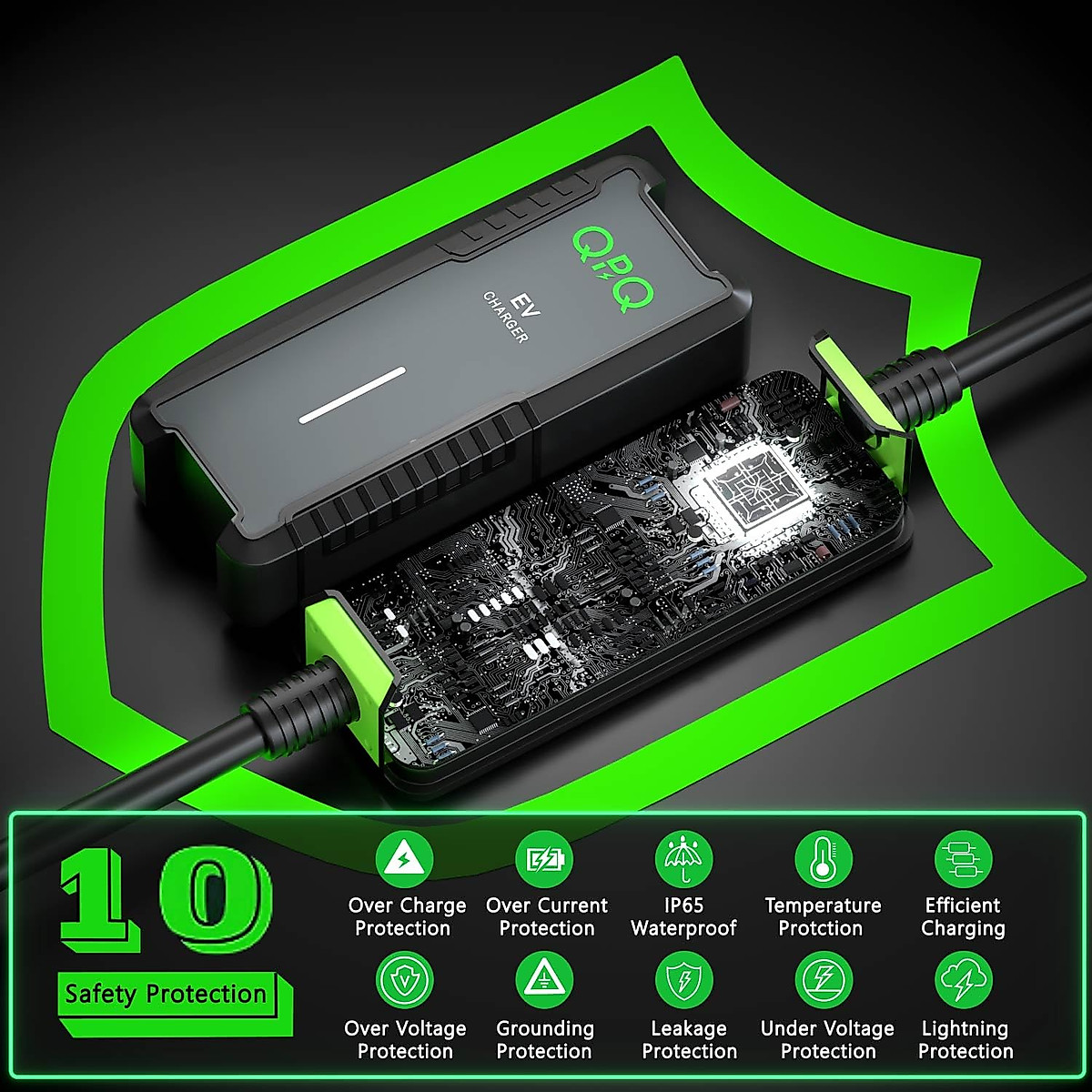 QPQ
EV
CHARGER

10
Safety Protection

Over Charge Protection
Over Current Protection
IP65 Waterproof
Temperature Protction
Efficient Charging
Over Voltage Protection
Grounding Protection
Leakage Protection
Under Voltage Protection
Lightning Protection