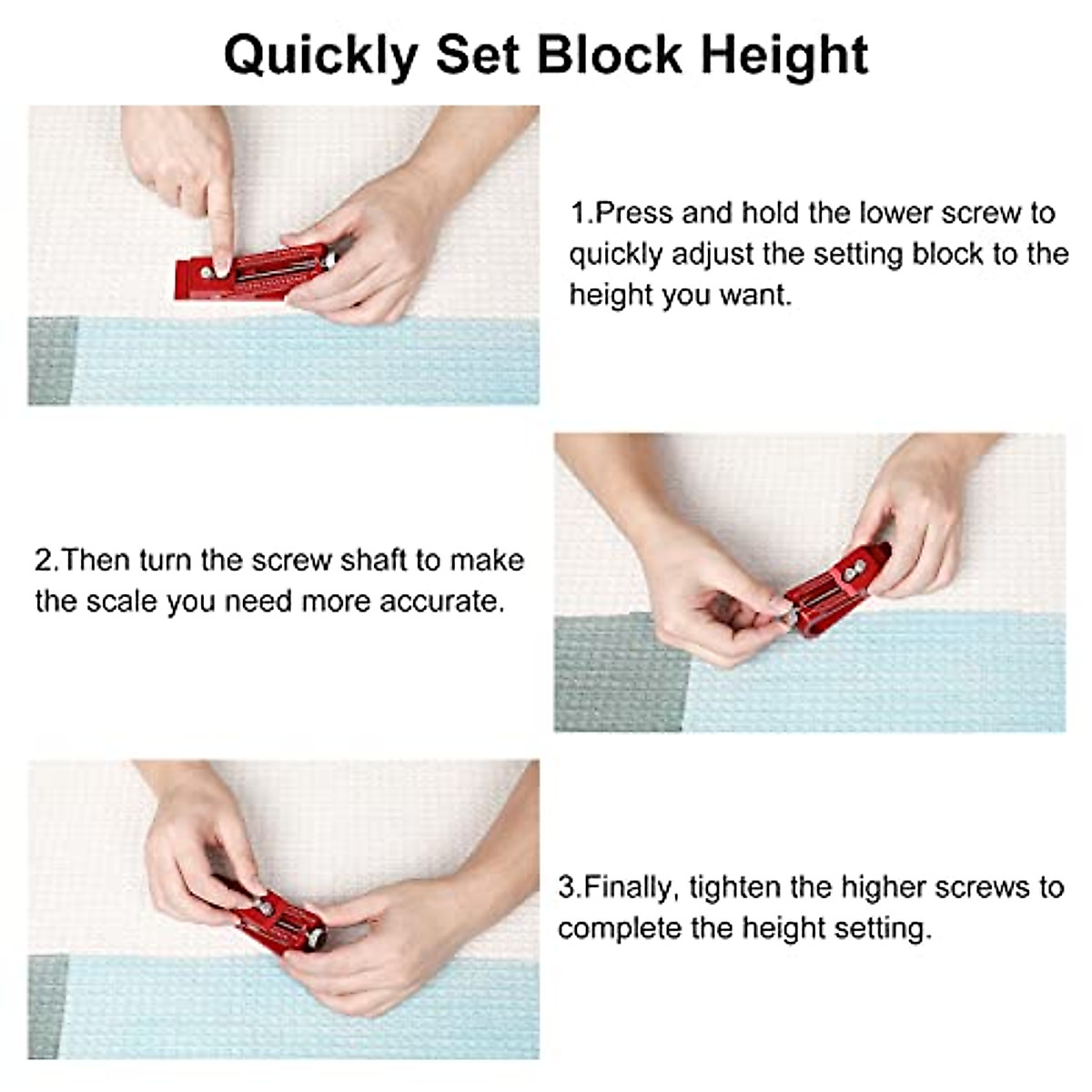 Quickly Set Block Height

1.Press and hold the lower screw to quickly adjust the setting block to the height you want.

2.Then turn the screw shaft to make the scale you need more accurate.

3.Finally, tighten the higher screws to complete the height setting.