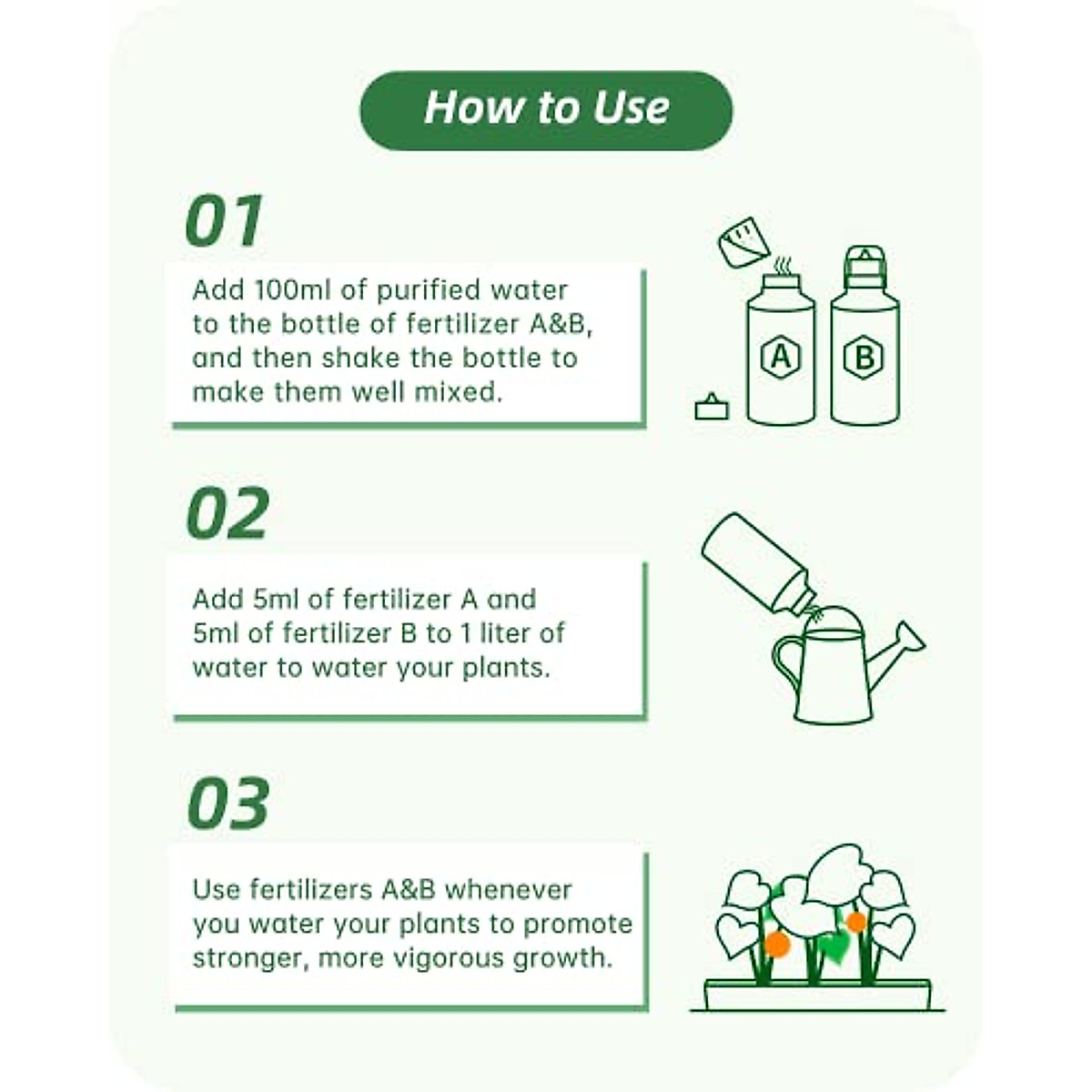 How to Use

01

Add 100ml of purified water to the bottle of fertilizer A&B, and then shake the bottle to make them well mixed.

A

B

02

Add 5ml of fertilizer A and 5ml of fertilizer B to 1 liter of water to water your plants.

03

Use fertilizers A&B whenever you water your plants to promote stronger, more vigorous growth.