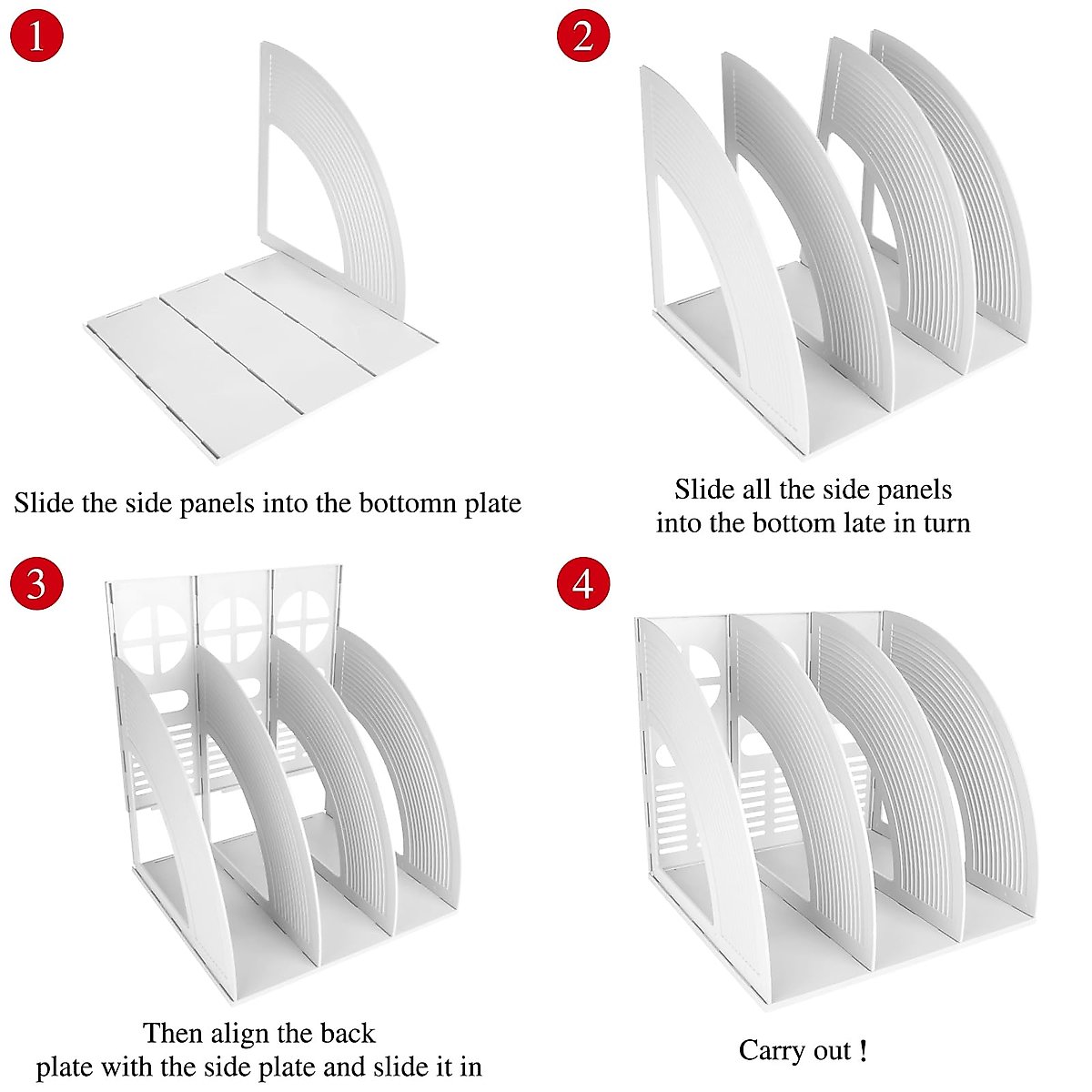 1

Slide the side panels into the bottomn plate

2

Slide all the side panels into the bottom late in turn

3

Then align the back plate with the side plate and slide it in

4

Carry out !