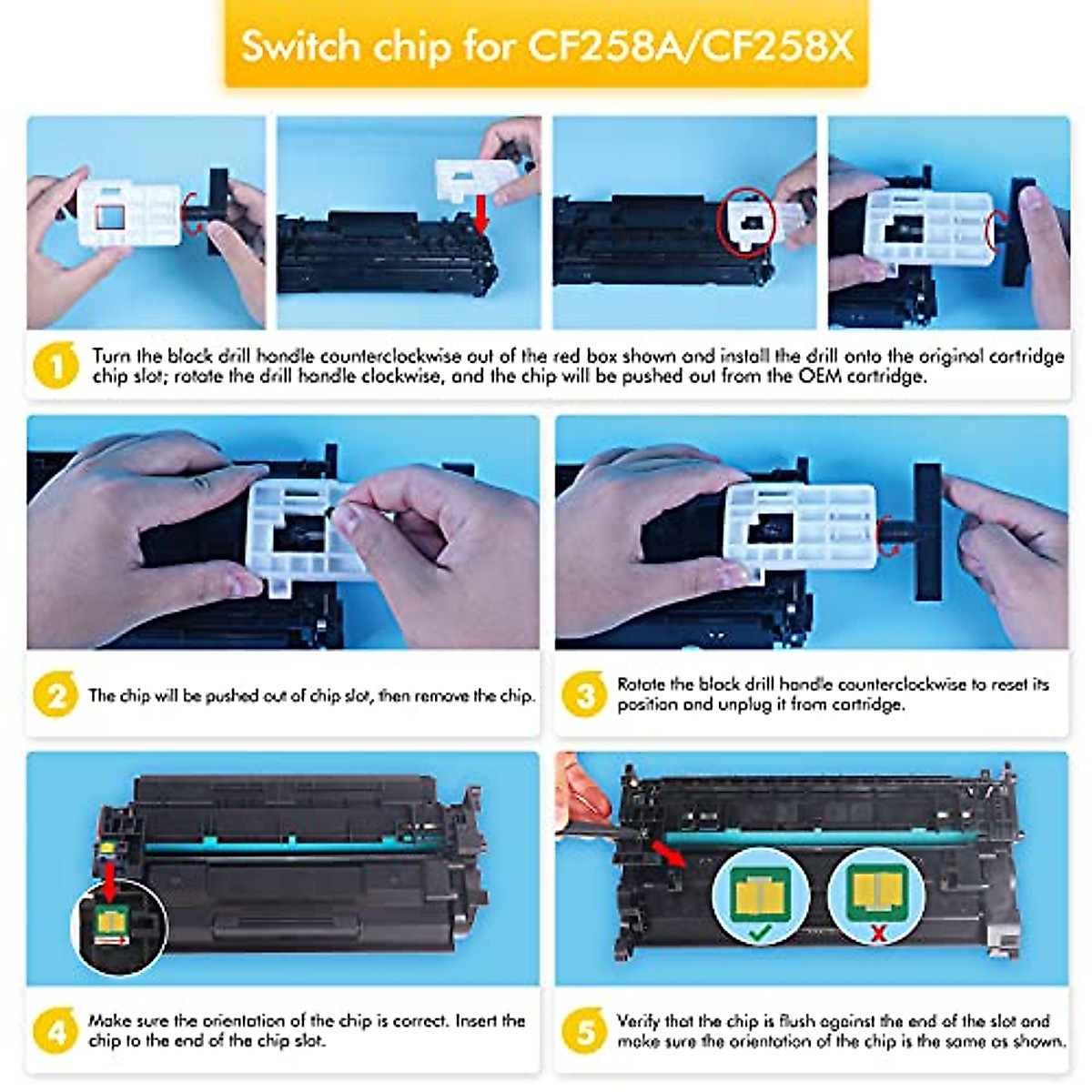 Switch chip for CF258A/CF258X

1 Turn the black drill handle counterclockwise out of the red box shown and install the drill onto the original cartridge chip slot; rotate the drill handle clockwise, and the chip will be pushed out from the OEM cartridge.

2 The chip will be pushed out of chip slot, then remove the chip.

3 Rotate the black drill handle counterclockwise to reset its position and unplug it from cartridge.

4 Make sure the orientation of the chip is correct. Insert the chip to the end of the chip slot.

5 Verify that the chip is flush against the end of the slot and make sure the orientation of the chip is the same as shown.