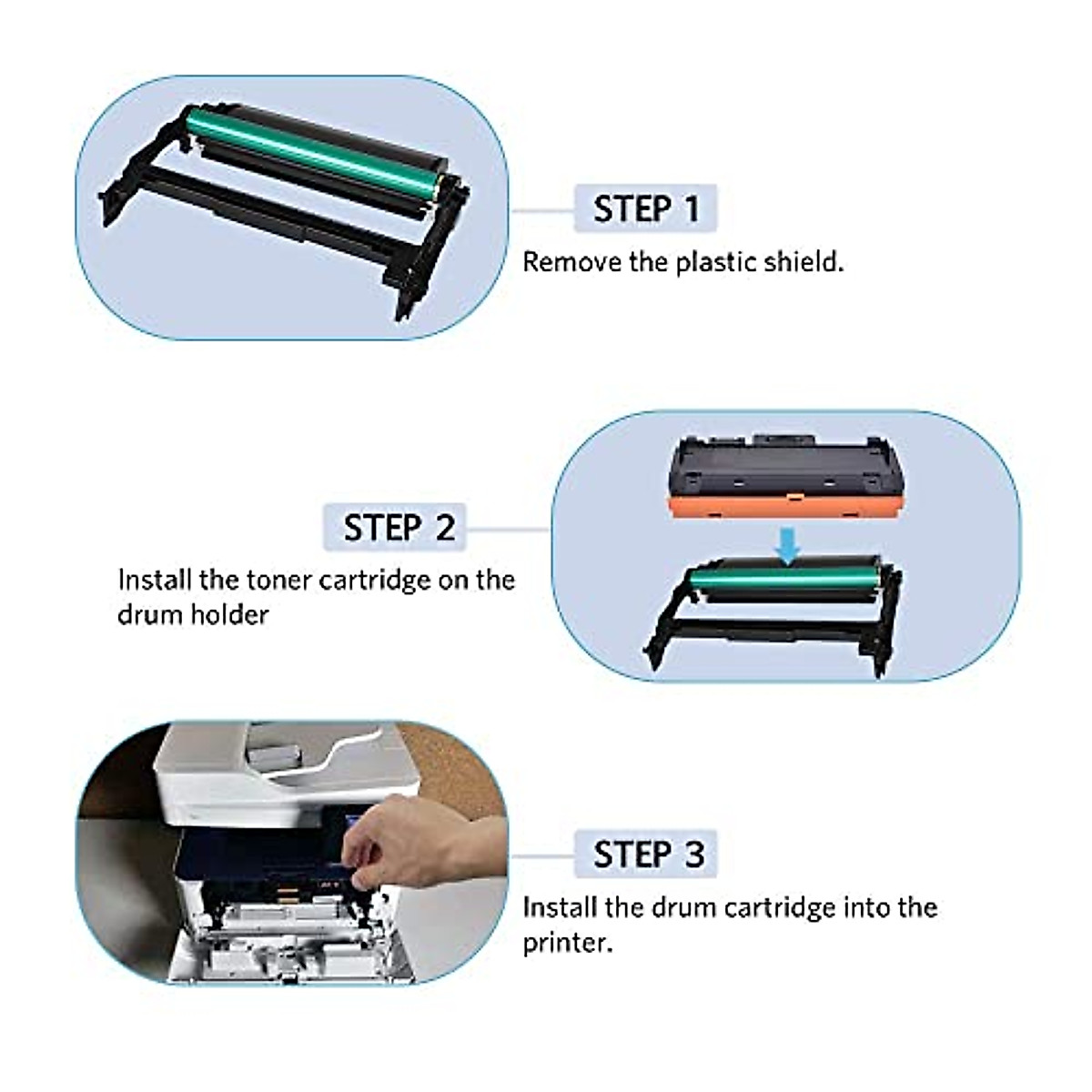 STEP 1

Remove the plastic shield.

STEP 2

Install the toner cartridge on the drum holder

STEP 3

Install the drum cartridge into the printer.