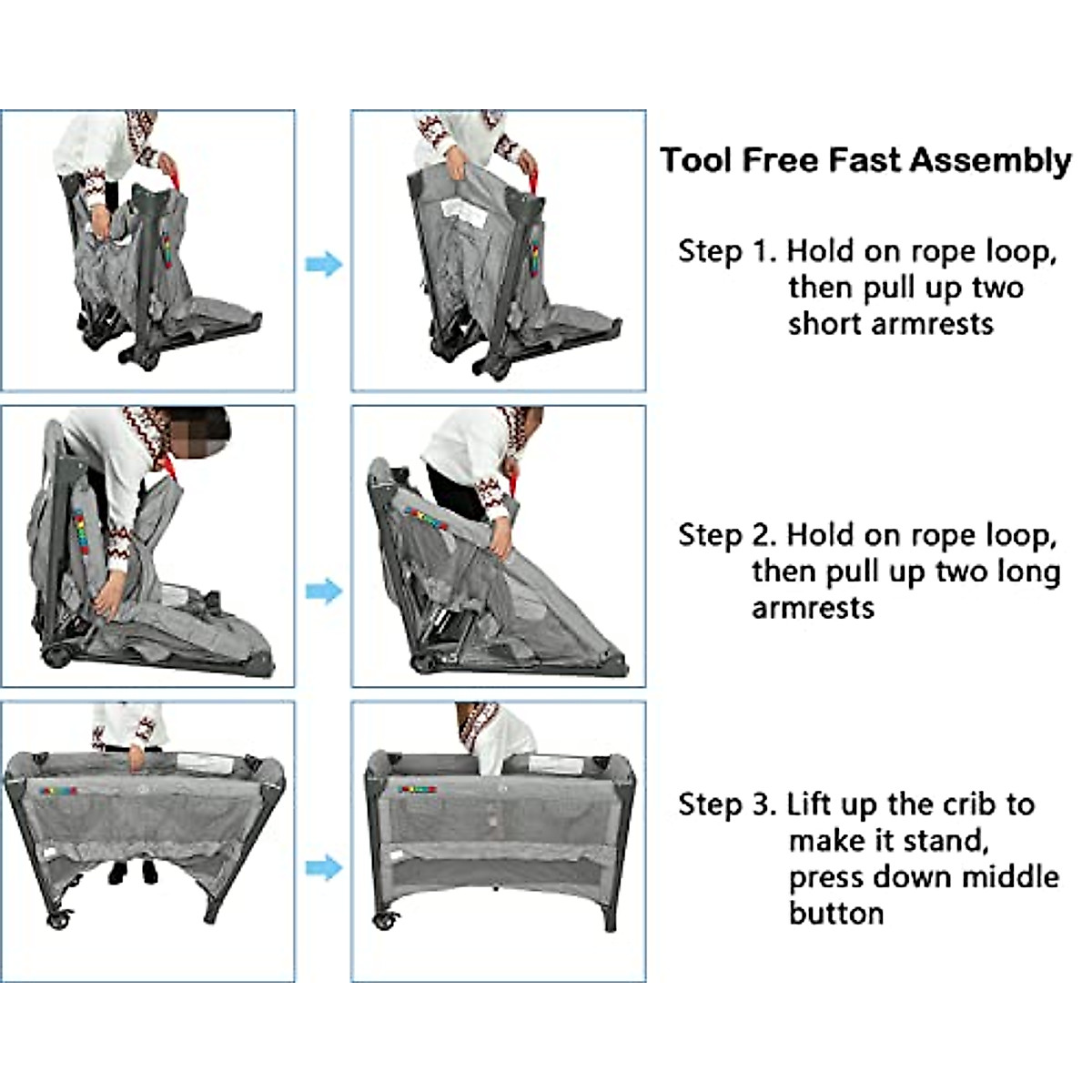 Tool Free Fast Assembly

Step 1. Hold on rope loop, then pull up two short armrests

Step 2. Hold on rope loop, then pull up two long armrests

Step 3. Lift up the crib to make it stand, press down middle button