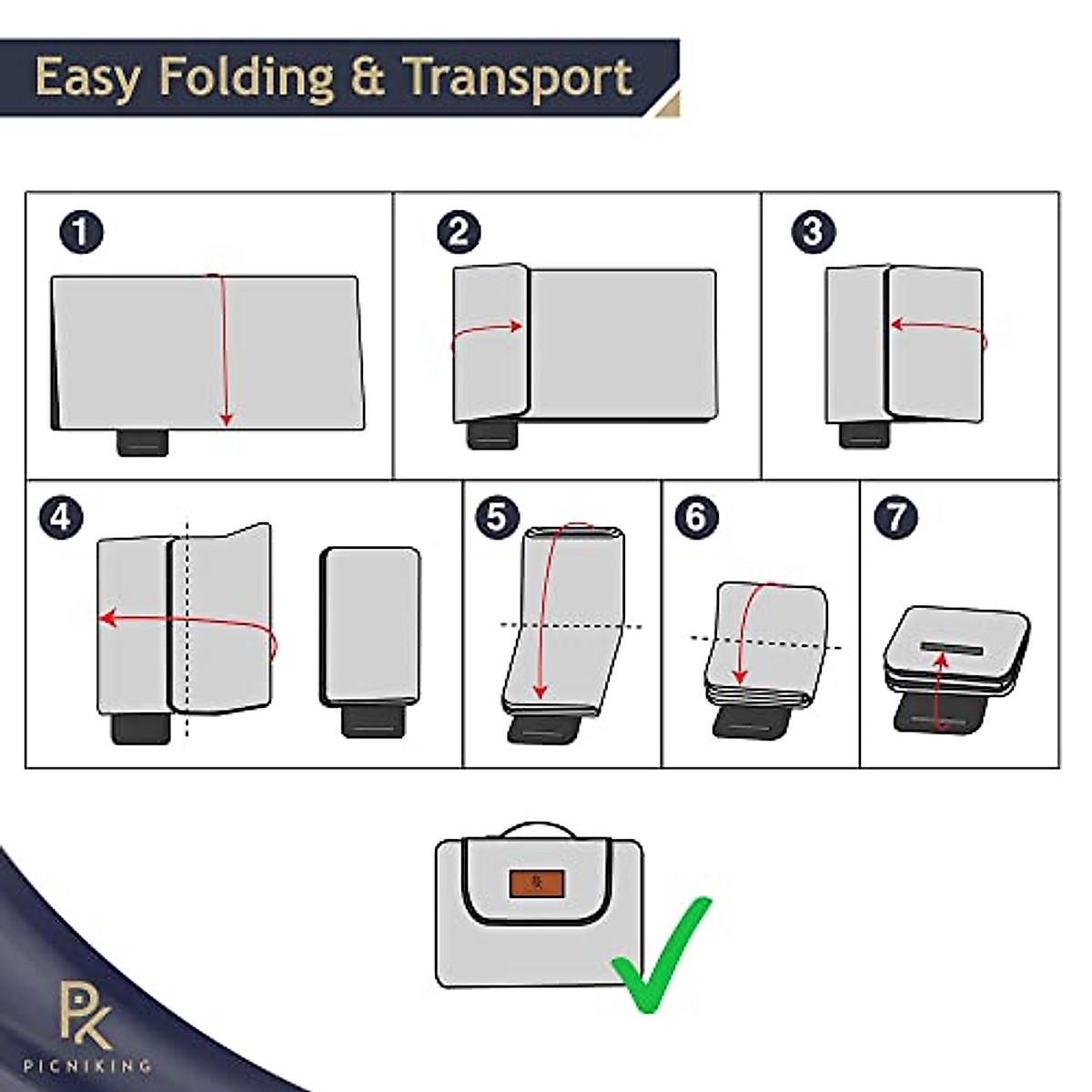 Easy Folding & Transport

1

2

3

4

5

6

7

PK
PICNIKING