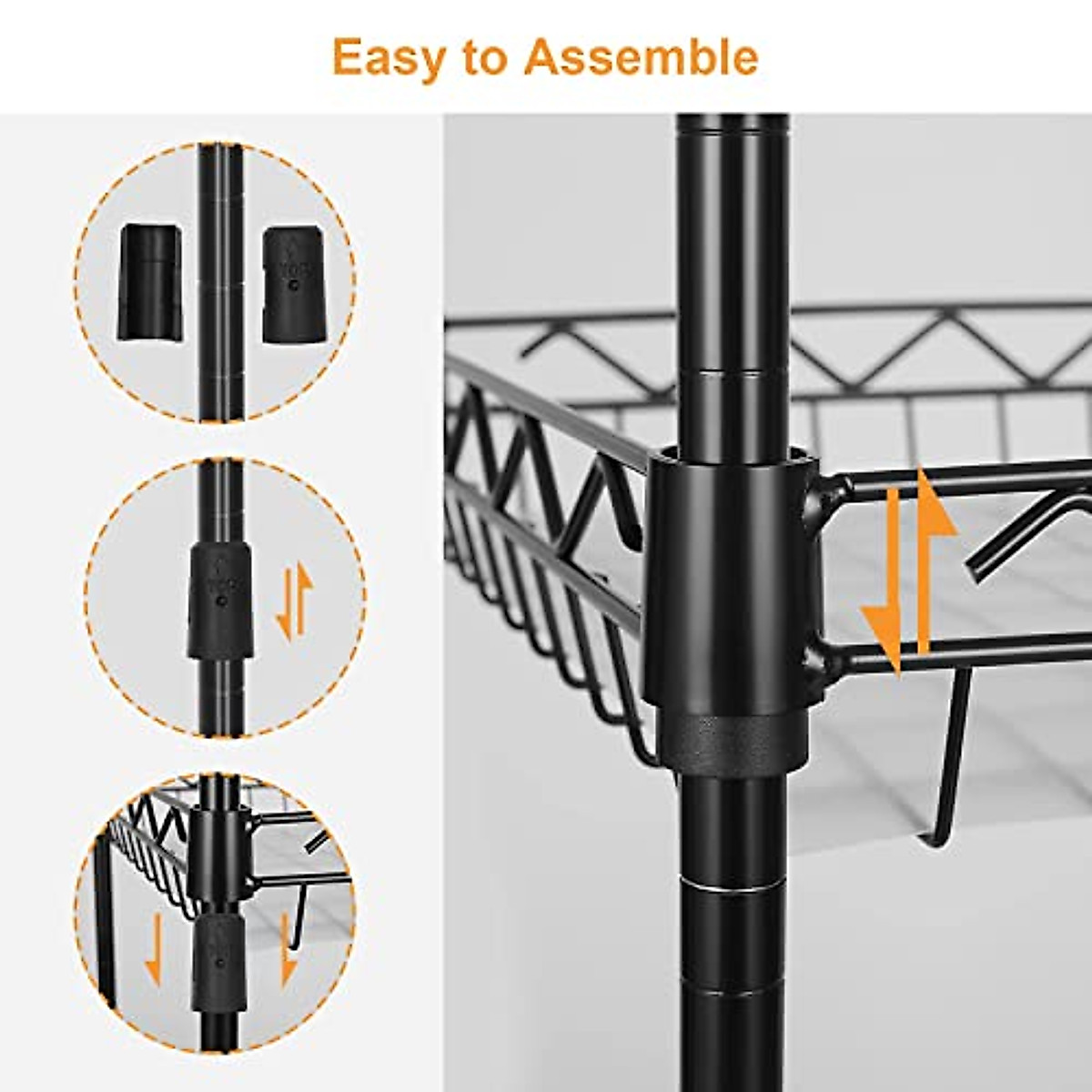 Easy to Assemble