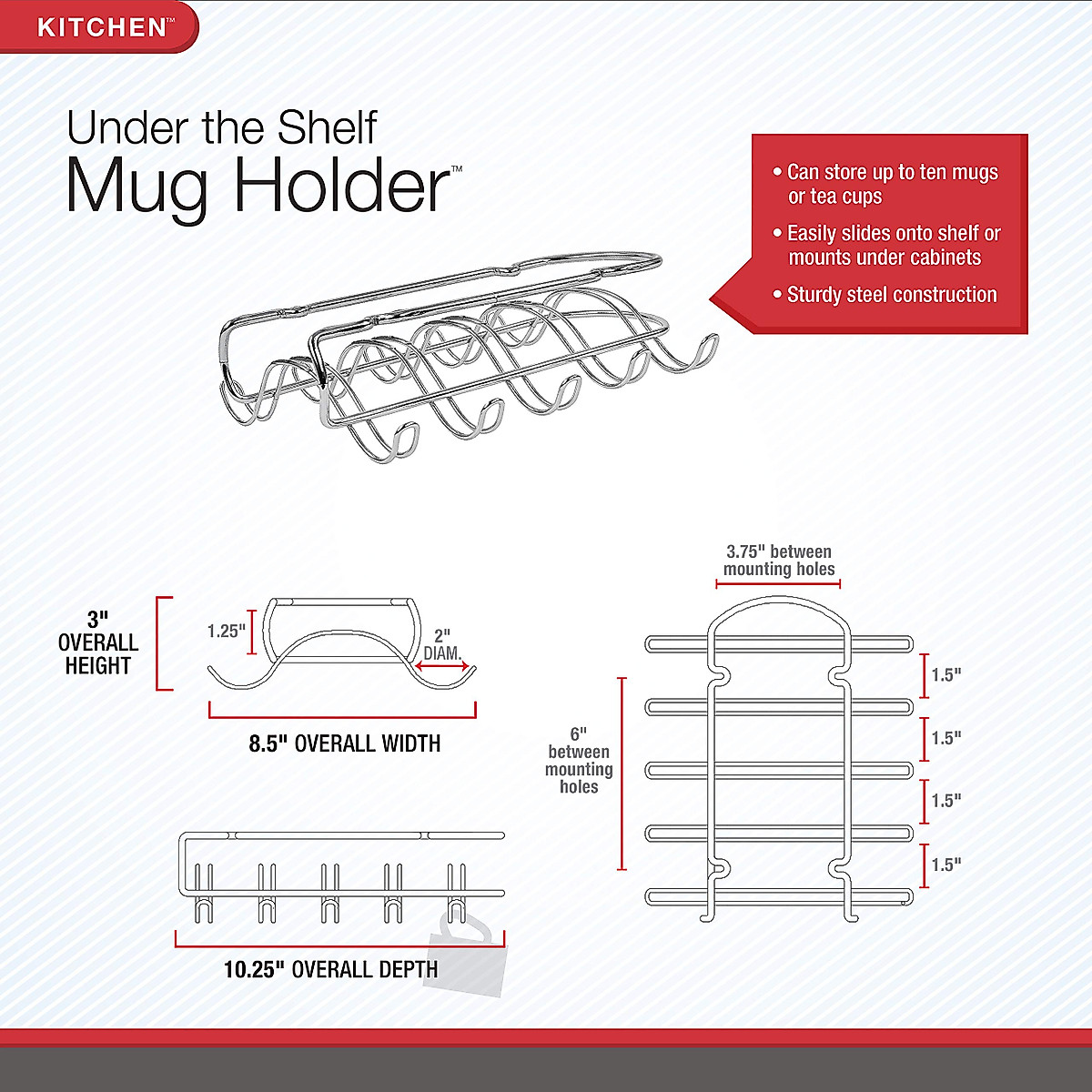 KITCHEN™

Under the Shelf
Mug Holder™

• Can store up to ten mugs or tea cups
• Easily slides onto shelf or mounts under cabinets
• Sturdy steel construction

3" OVERALL HEIGHT

1.25"

2" DIAM.

8.5" OVERALL WIDTH

10.25" OVERALL DEPTH

3.75" between mounting holes

6" between mounting holes

1.5"
1.5"
1.5"
1.5"