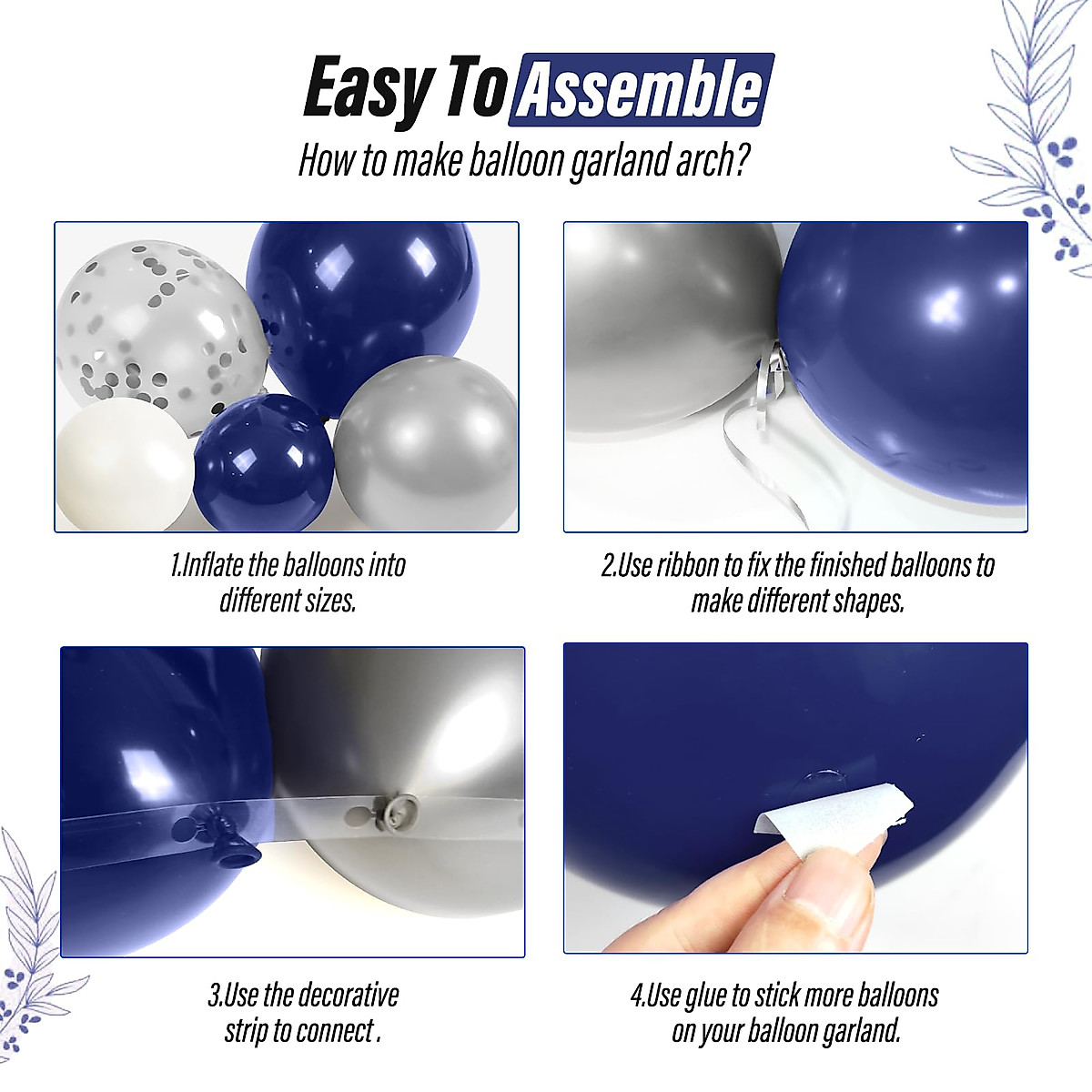 Easy To Assemble

How to make balloon garland arch?

1.Inflate the balloons into different sizes.

2.Use ribbon to fix the finished balloons to make different shapes.

3.Use the decorative strip to connect .

4.Use glue to stick more balloons on your balloon garland.