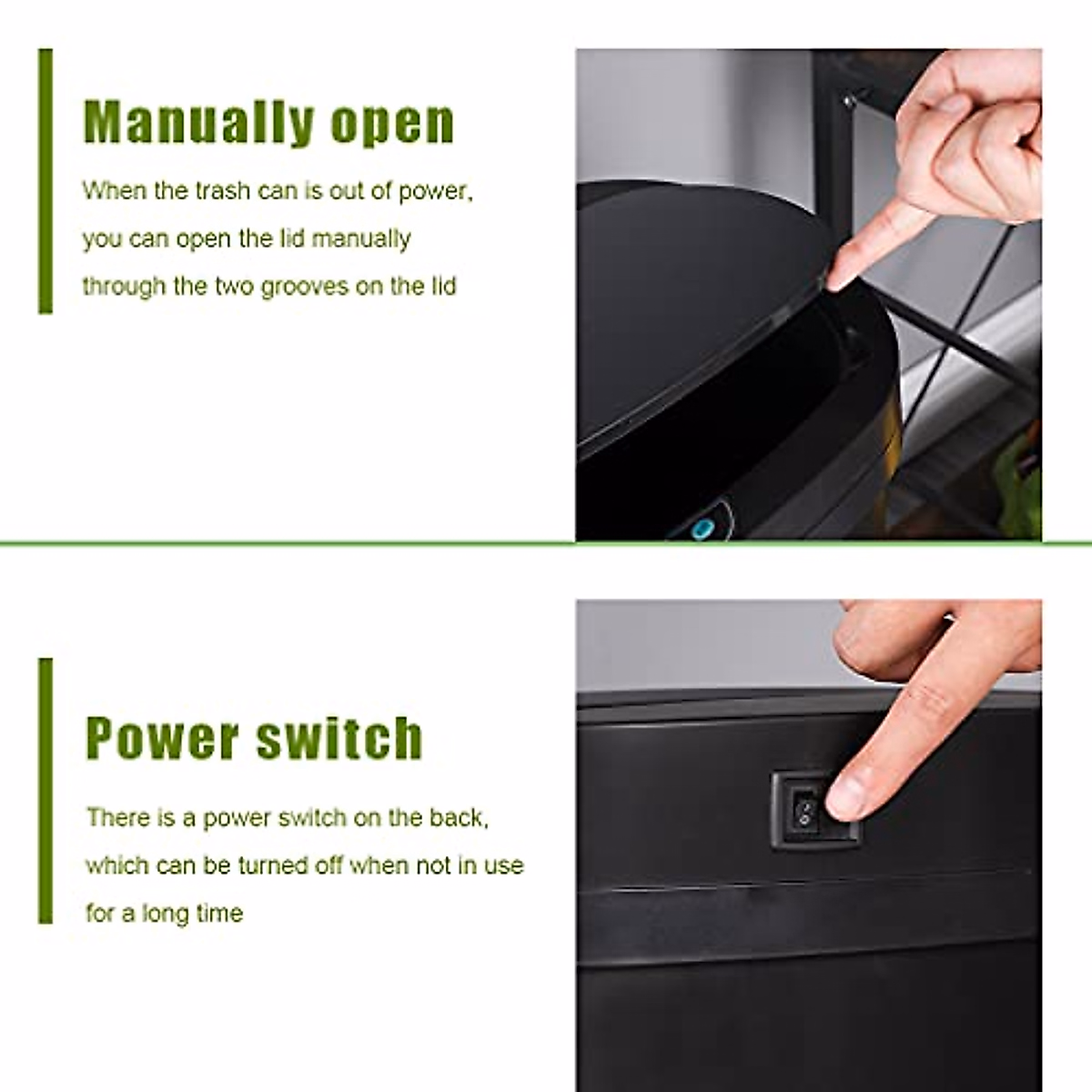 Manually open

When the trash can is out of power, you can open the lid manually through the two grooves on the lid

Power switch

There is a power switch on the back, which can be turned off when not in use for a long time