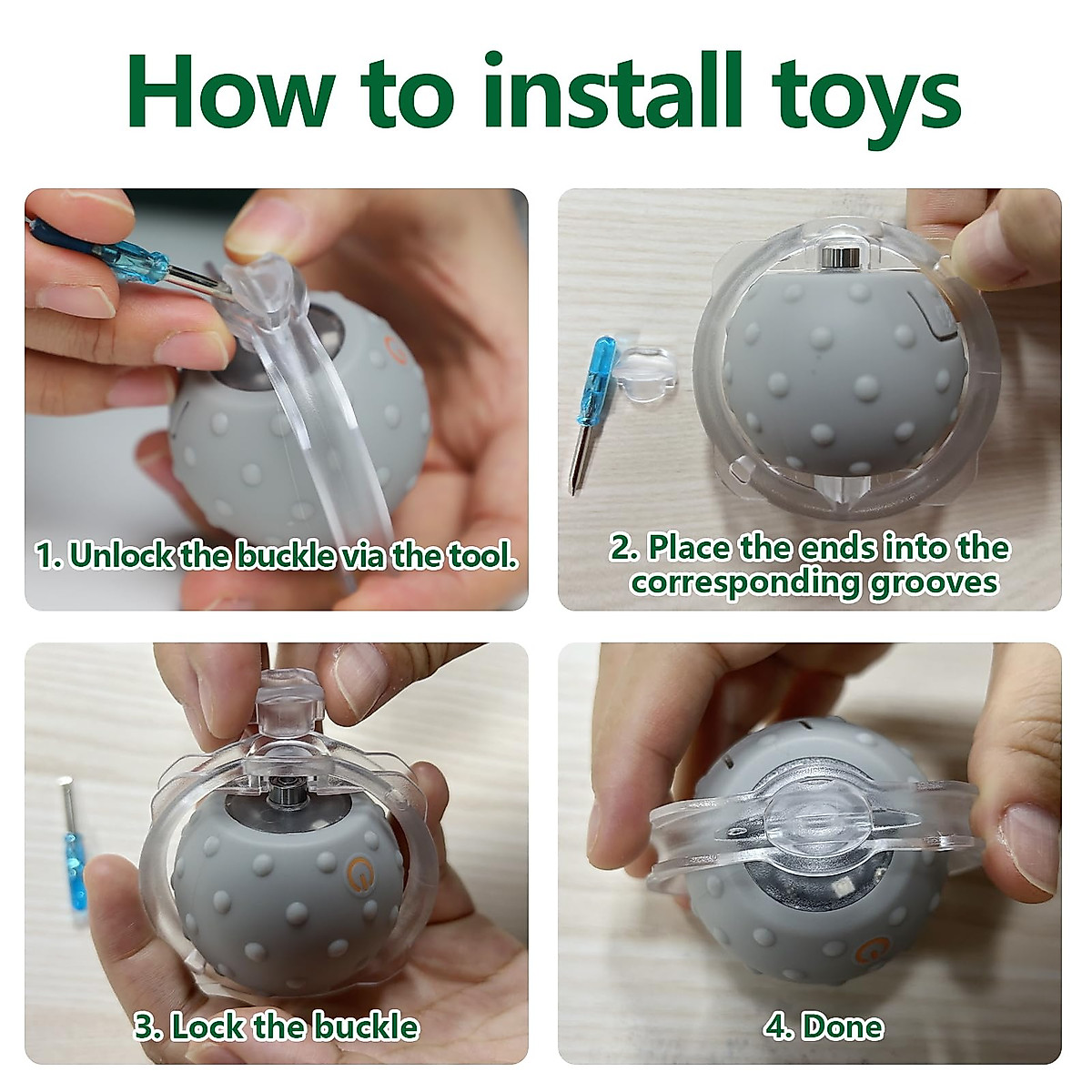 How to install toys

1. Unlock the buckle via the tool.

2. Place the ends into the corresponding grooves

3. Lock the buckle

4. Done