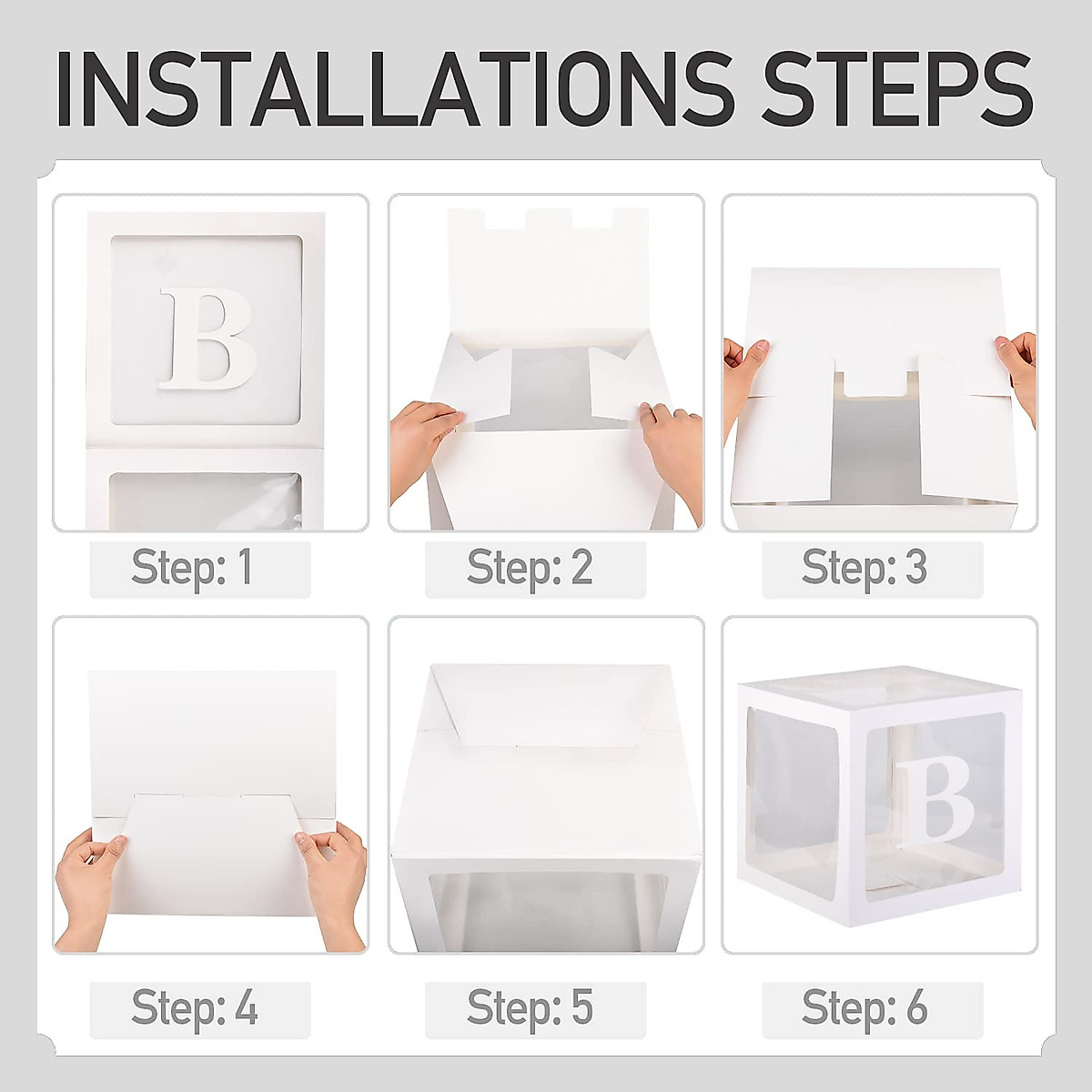 INSTALLATIONS STEPS

B

Step: 1

Step: 2

Step: 3

Step: 4

Step: 5

B

Step: 6