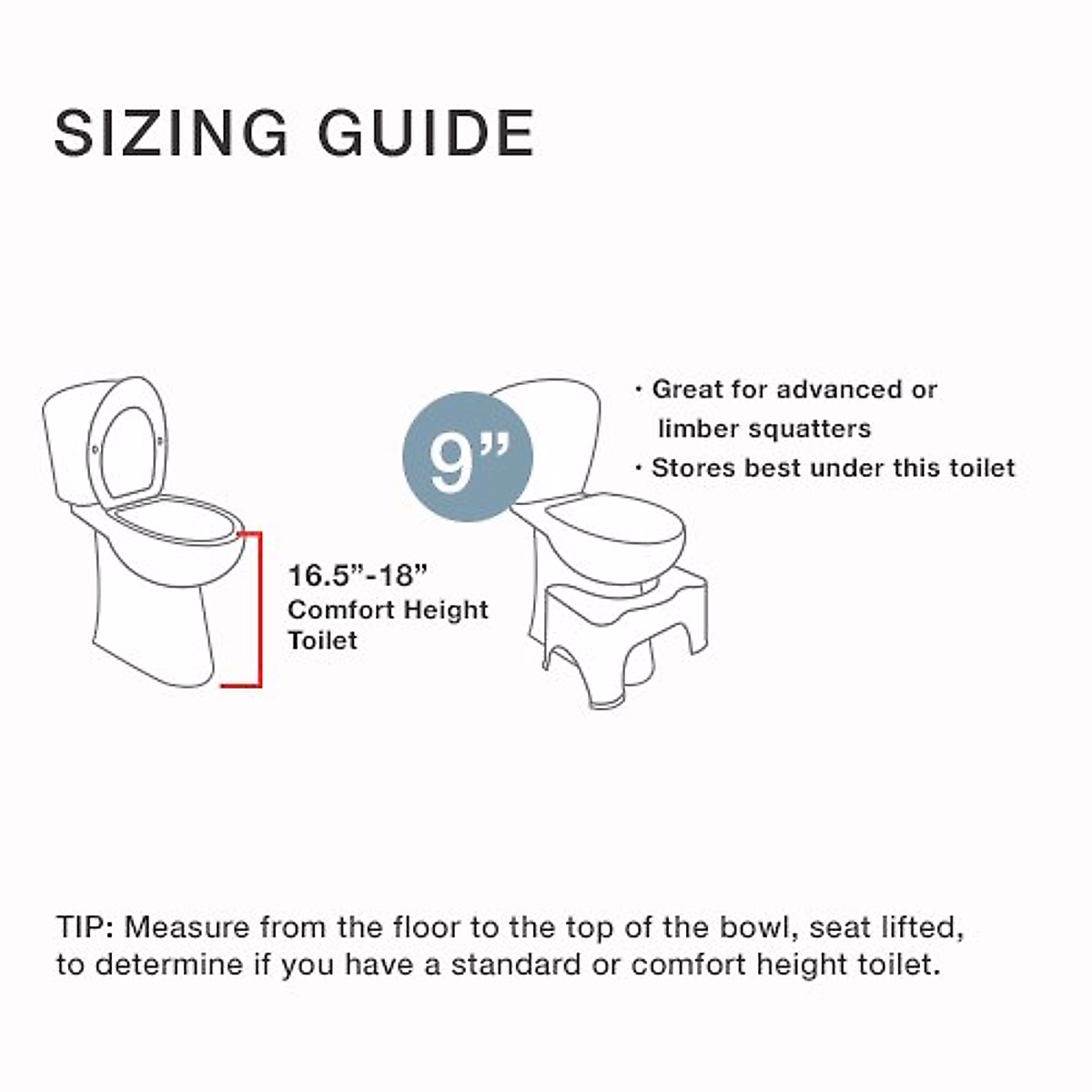 SIZING GUIDE

16.5”-18”
Comfort Height Toilet

9”

· Great for advanced or limber squatters
· Stores best under this toilet

TIP: Measure from the floor to the top of the bowl, seat lifted, to determine if you have a standard or comfort height toilet.