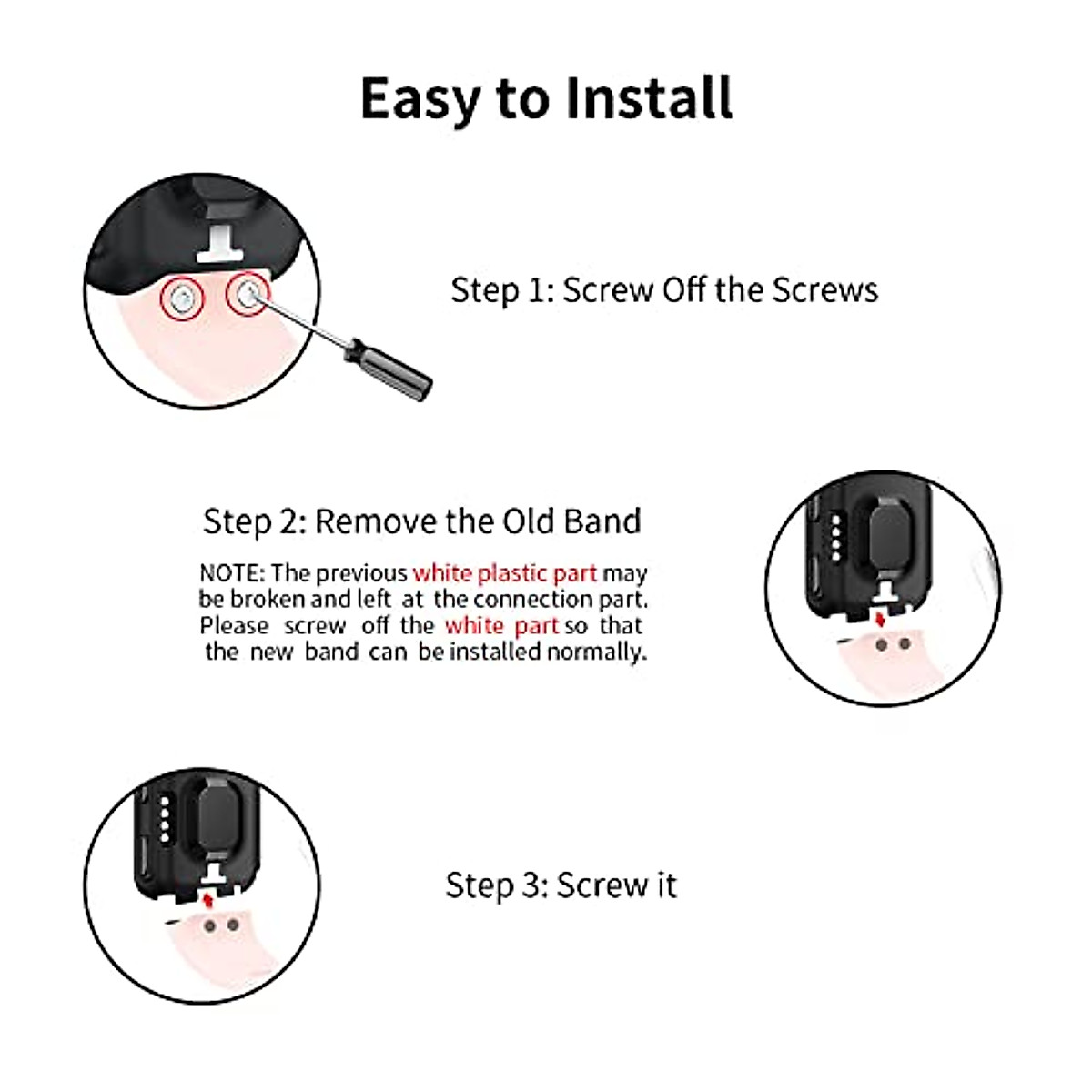 Easy to Install

Step 1: Screw Off the Screws

Step 2: Remove the Old Band

NOTE: The previous white plastic part may be broken and left at the connection part. Please screw off the white part so that the new band can be installed normally.

Step 3: Screw it