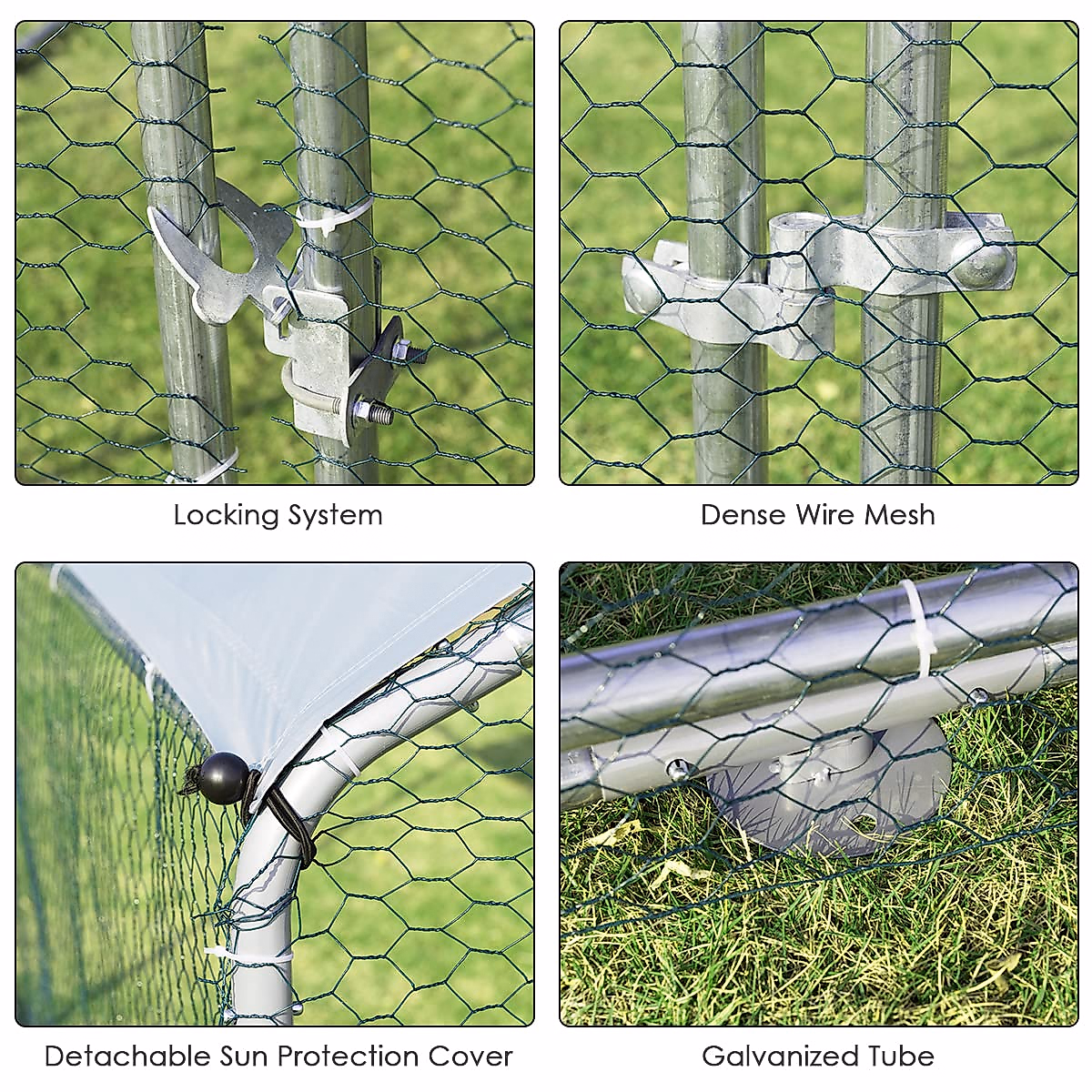 Locking System

Dense Wire Mesh

Detachable Sun Protection Cover

Galvanized Tube