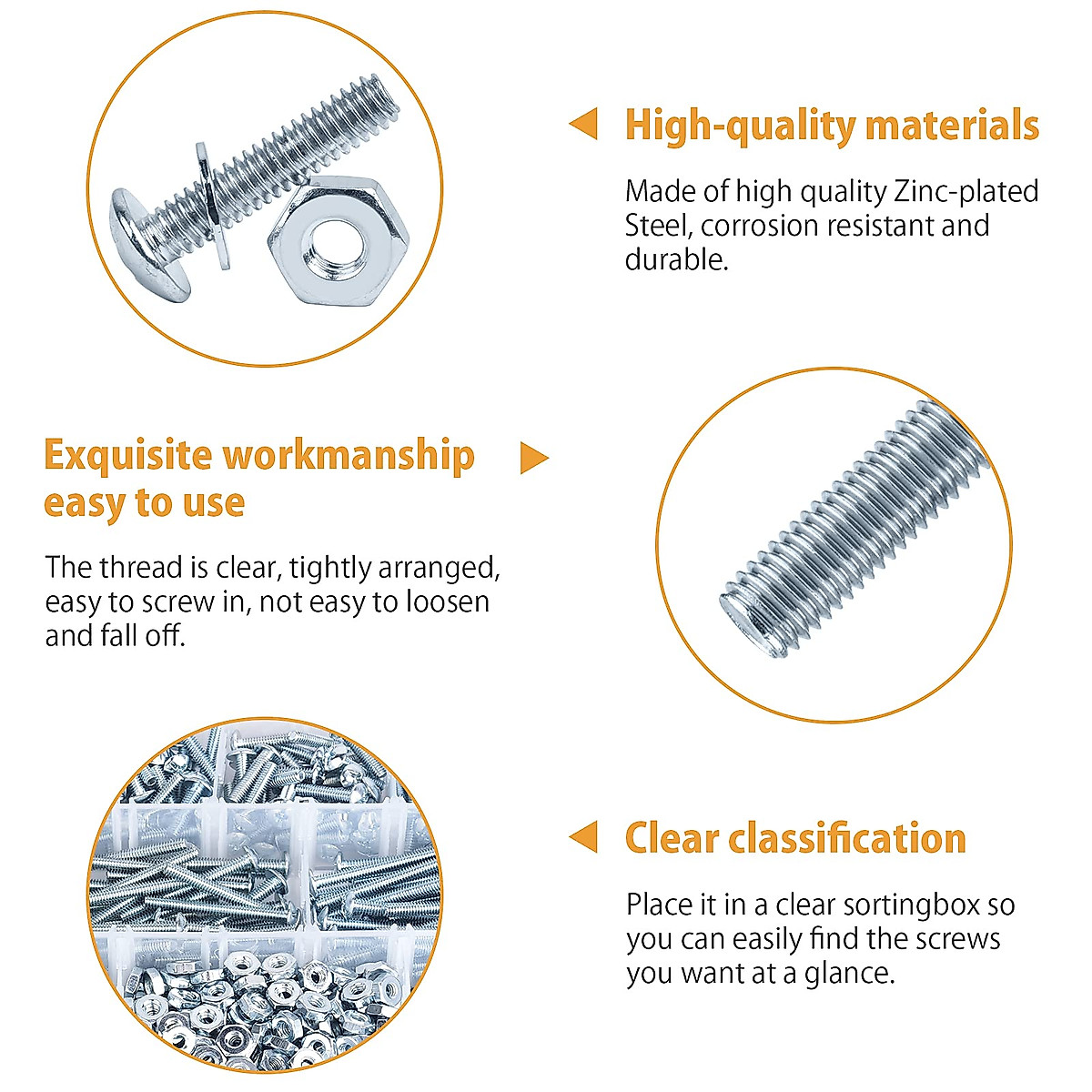 High-quality materials

Made of high quality Zinc-plated Steel, corrosion resistant and durable.

Exquisite workmanship easy to use

The thread is clear, tightly arranged, easy to screw in, not easy to loosen and fall off.

Clear classification

Place it in a clear sortingbox so you can easily find the screws you want at a glance.